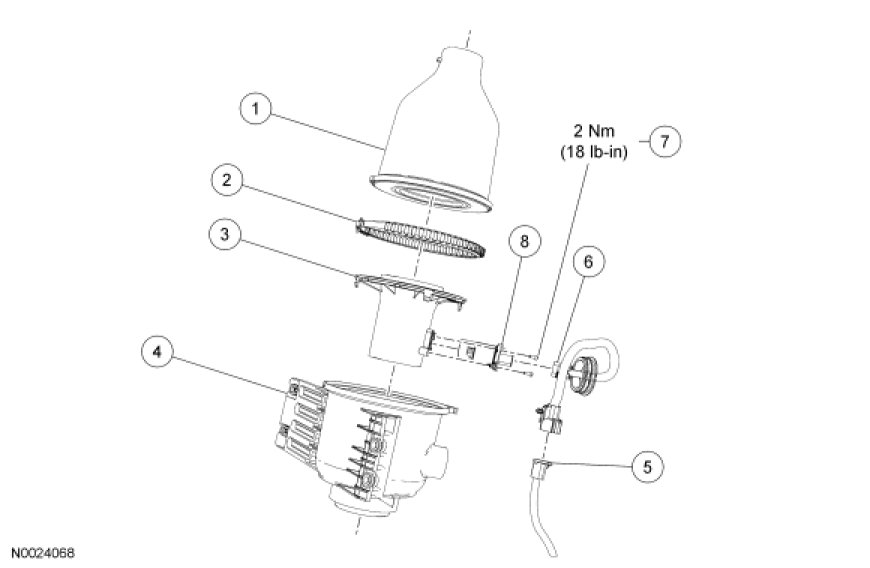 1
2 Nm
(18 lb-in)
7
2
3
8
6
4
5
N0024068