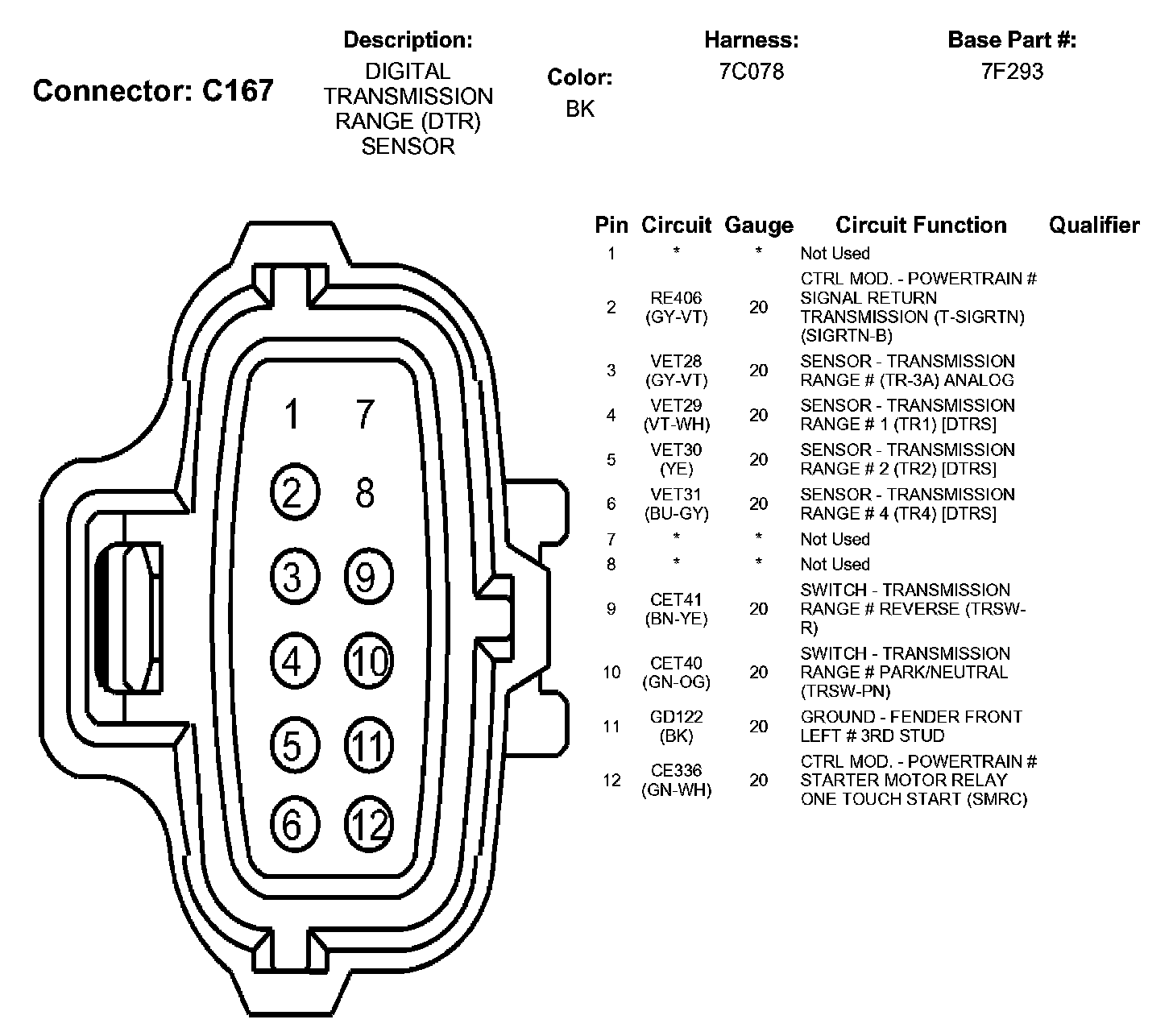 Connector: C167

Description:
DIGITAL TRANSMISSION RANGE (DTR) SENSOR

Color:
BK

Harness:
7C078

Base Part #:
7F293

1 7
2 8
3 9
4 10
5 11
6 12

| Pin | Circuit | Gauge | Circuit Function | Qualifier |
|---|---|---|---|---|
| 1 | * | * | Not Used | |
| 2 | RE406 (GY-VT) | 20 | CTRL MOD. - POWERTRAIN # SIGNAL RETURN TRANSMISSION (T-SIGRTN) (SIGRTN-B) | |
| 3 | VET28 (GY-VT) | 20 | SENSOR - TRANSMISSION RANGE # (TR-3A) ANALOG | |
| 4 | VET29 (VT-WH) | 20 | SENSOR - TRANSMISSION RANGE # 1 (TR1) [DTRS] | |
| 5 | VET30 (YE) | 20 | SENSOR - TRANSMISSION RANGE # 2 (TR2) [DTRS] | |
| 6 | VET31 (BU-GY) | 20 | SENSOR - TRANSMISSION RANGE # 4 (TR4) [DTRS] | |
| 7 | * | * | Not Used | |
| 8 | * | * | Not Used | |
| 9 | CET41 (BN-YE) | 20 | SWITCH - TRANSMISSION RANGE # REVERSE (TRSW-R) | |
| 10 | CET40 (GN-OG) | 20 | SWITCH - TRANSMISSION RANGE # PARK/NEUTRAL (TRSW-PN) | |
| 11 | GD122 (BK) | 20 | GROUND - FENDER FRONT LEFT # 3RD STUD | |
| 12 | CE336 (GN-WH) | 20 | CTRL MOD. - POWERTRAIN # STARTER MOTOR RELAY ONE TOUCH START (SMRC) | |