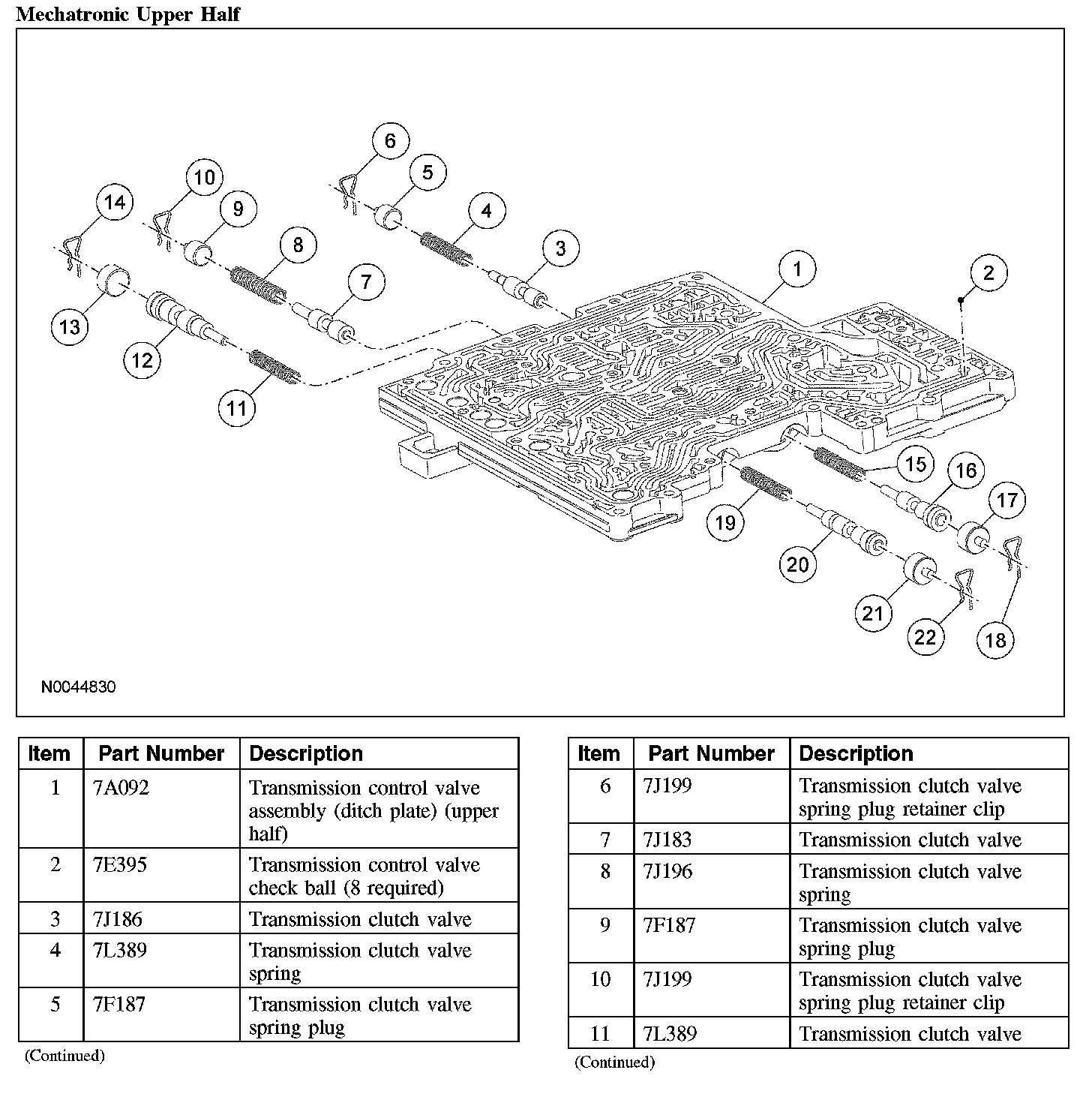 Mechatronic Upper Half

6
10
5
14
9
4
8
3
7
1
2
13
12
11
15
16
17
19
20
21
22
18

N0044830

| Item | Part Number | Description |
|---|---|---|
| 1 | 7A092 | Transmission control valve assembly (ditch plate) (upper half) |
| 2 | 7E395 | Transmission control valve check ball (8 required) |
| 3 | 7J186 | Transmission clutch valve |
| 4 | 7L389 | Transmission clutch valve spring |
| 5 | 7F187 | Transmission clutch valve spring plug |

(Continued)

| Item | Part Number | Description |
|---|---|---|
| 6 | 7J199 | Transmission clutch valve spring plug retainer clip |
| 7 | 7J183 | Transmission clutch valve |
| 8 | 7J196 | Transmission clutch valve spring |
| 9 | 7F187 | Transmission clutch valve spring plug |
| 10 | 7J199 | Transmission clutch valve spring plug retainer clip |
| 11 | 7L389 | Transmission clutch valve |

(Continued)