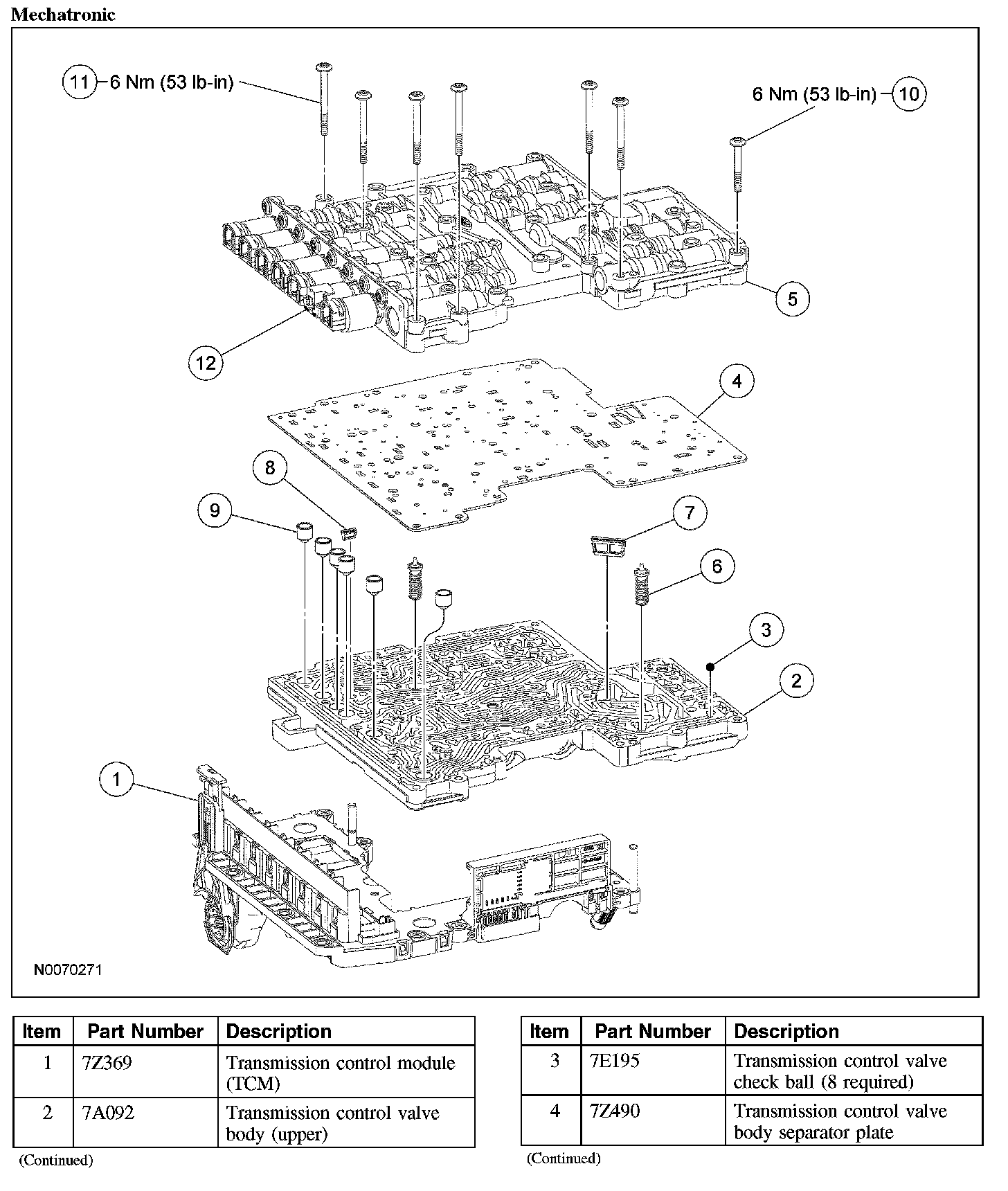 Mechatronic

11 6 Nm (53 lb-in)

6 Nm (53 lb-in) 10

5

12

4

8

9

7

6

3

2

1

N0070271

| Item | Part Number | Description |
|---|---|---|
| 1 | 7Z369 | Transmission control module (TCM) |
| 2 | 7A092 | Transmission control valve body (upper) |

(Continued)

| Item | Part Number | Description |
|---|---|---|
| 3 | 7E195 | Transmission control valve check ball (8 required) |
| 4 | 7Z490 | Transmission control valve body separator plate |

(Continued)