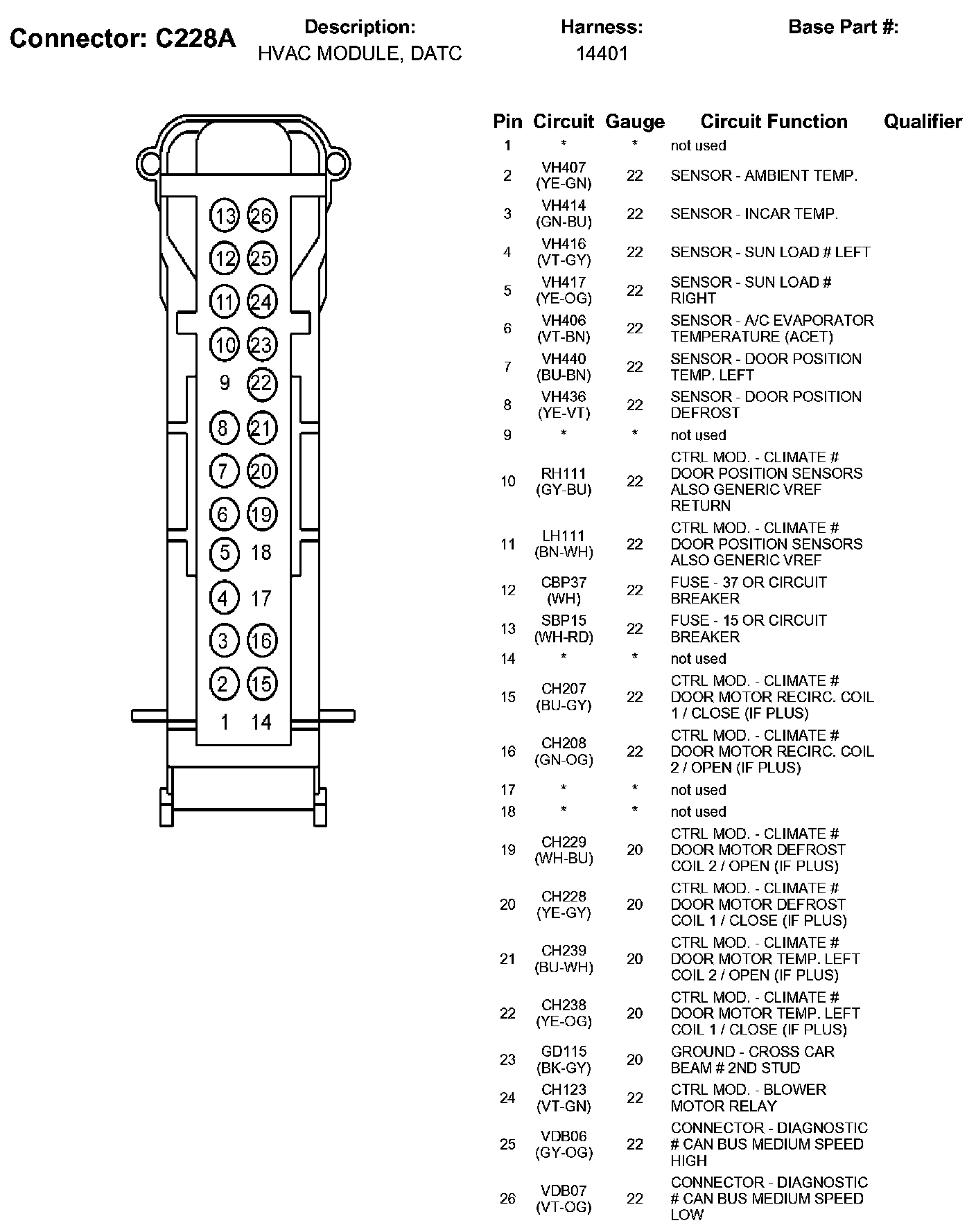 Connector: C228A
Description:
HVAC MODULE, DATC
Harness:
14401
Base Part #:

13 26
12 25
11 24
10 23
9 22
8 21
7 20
6 19
5 18
4 17
3 16
2 15
1 14

| Pin | Circuit | Gauge | Circuit Function | Qualifier |
|---|---|---|---|---|
| 1 | * | * | not used | |
| 2 | VH407 (YE-GN) | 22 | SENSOR - AMBIENT TEMP. | |
| 3 | VH414 (GN-BU) | 22 | SENSOR - INCAR TEMP. | |
| 4 | VH416 (VT-GY) | 22 | SENSOR - SUN LOAD # LEFT | |
| 5 | VH417 (YE-OG) | 22 | SENSOR - SUN LOAD # RIGHT | |
| 6 | VH406 (VT-BN) | 22 | SENSOR - A/C EVAPORATOR TEMPERATURE (ACET) | |
| 7 | VH440 (BU-BN) | 22 | SENSOR - DOOR POSITION TEMP. LEFT | |
| 8 | VH436 (YE-VT) | 22 | SENSOR - DOOR POSITION DEFROST | |
| 9 | * | * | not used | |
| 10 | RH111 (GY-BU) | 22 | CTRL MOD. - CLIMATE # DOOR POSITION SENSORS ALSO GENERIC VREF RETURN | |
| 11 | LH111 (BN-WH) | 22 | CTRL MOD. - CLIMATE # DOOR POSITION SENSORS ALSO GENERIC VREF | |
| 12 | CBP37 (WH) | 22 | FUSE - 37 OR CIRCUIT BREAKER | |
| 13 | SBP15 (WH-RD) | 22 | FUSE - 15 OR CIRCUIT BREAKER | |
| 14 | * | * | not used | |
| 15 | CH207 (BU-GY) | 22 | CTRL MOD. - CLIMATE # DOOR MOTOR RECIRC. COIL 1 / CLOSE (IF PLUS) | |
| 16 | CH208 (GN-OG) | 22 | CTRL MOD. - CLIMATE # DOOR MOTOR RECIRC. COIL 2 / OPEN (IF PLUS) | |
| 17 | * | * | not used | |
| 18 | * | * | not used | |
| 19 | CH229 (WH-BU) | 20 | CTRL MOD. - CLIMATE # DOOR MOTOR DEFROST COIL 2 / OPEN (IF PLUS) | |
| 20 | CH228 (YE-GY) | 20 | CTRL MOD. - CLIMATE # DOOR MOTOR DEFROST COIL 1 / CLOSE (IF PLUS) | |
| 21 | CH239 (BU-WH) | 20 | CTRL MOD. - CLIMATE # DOOR MOTOR TEMP. LEFT COIL 2 / OPEN (IF PLUS) | |
| 22 | CH238 (YE-OG) | 20 | CTRL MOD. - CLIMATE # DOOR MOTOR TEMP. LEFT COIL 1 / CLOSE (IF PLUS) | |
| 23 | GD115 (BK-GY) | 20 | GROUND - CROSS CAR BEAM # 2ND STUD | |
| 24 | CH123 (VT-GN) | 22 | CTRL MOD. - BLOWER MOTOR RELAY | |
| 25 | VDB06 (GY-OG) | 22 | CONNECTOR - DIAGNOSTIC # CAN BUS MEDIUM SPEED HIGH | |
| 26 | VDB07 (VT-OG) | 22 | CONNECTOR - DIAGNOSTIC # CAN BUS MEDIUM SPEED LOW | |