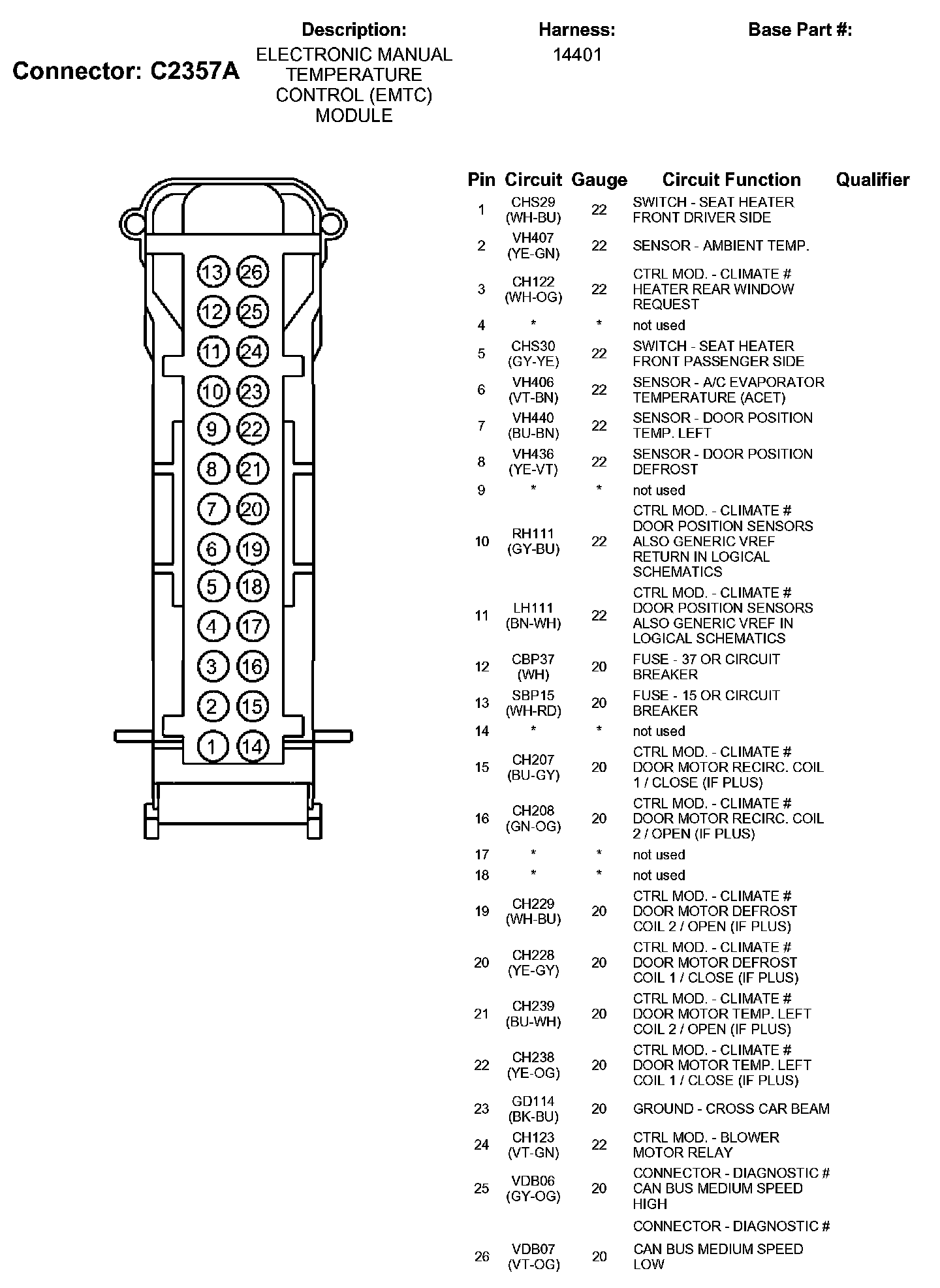 Connector: C2357A

Description:
ELECTRONIC MANUAL TEMPERATURE CONTROL (EMTC) MODULE

Harness:
14401

Base Part #:

13 26
12 25
11 24
10 23
9 22
8 21
7 20
6 19
5 18
4 17
3 16
2 15
1 14

| Pin | Circuit | Gauge | Circuit Function | Qualifier |
|---|---|---|---|---|
| 1 | CHS29 (WH-BU) | 22 | SWITCH - SEAT HEATER FRONT DRIVER SIDE | |
| 2 | VH407 (YE-GN) | 22 | SENSOR - AMBIENT TEMP. | |
| 3 | CH122 (WH-OG) | 22 | CTRL MOD. - CLIMATE # HEATER REAR WINDOW REQUEST | |
| 4 | * | * | not used | |
| 5 | CHS30 (GY-YE) | 22 | SWITCH - SEAT HEATER FRONT PASSENGER SIDE | |
| 6 | VH406 (VT-BN) | 22 | SENSOR - A/C EVAPORATOR TEMPERATURE (ACET) | |
| 7 | VH440 (BU-BN) | 22 | SENSOR - DOOR POSITION TEMP. LEFT | |
| 8 | VH436 (YE-VT) | 22 | SENSOR - DOOR POSITION DEFROST | |
| 9 | * | * | not used | |
| 10 | RH111 (GY-BU) | 22 | CTRL MOD. - CLIMATE # DOOR POSITION SENSORS ALSO GENERIC VREF RETURN IN LOGICAL SCHEMATICS | |
| 11 | LH111 (BN-WH) | 22 | CTRL MOD. - CLIMATE # DOOR POSITION SENSORS ALSO GENERIC VREF IN LOGICAL SCHEMATICS | |
| 12 | CBP37 (WH) | 20 | FUSE - 37 OR CIRCUIT BREAKER | |
| 13 | SBP15 (WH-RD) | 20 | FUSE - 15 OR CIRCUIT BREAKER | |
| 14 | * | * | not used | |
| 15 | CH207 (BU-GY) | 20 | CTRL MOD. - CLIMATE # DOOR MOTOR RECIRC. COIL 1 / CLOSE (IF PLUS) | |
| 16 | CH208 (GN-OG) | 20 | CTRL MOD. - CLIMATE # DOOR MOTOR RECIRC. COIL 2 / OPEN (IF PLUS) | |
| 17 | * | * | not used | |
| 18 | * | * | not used | |
| 19 | CH229 (WH-BU) | 20 | CTRL MOD. - CLIMATE # DOOR MOTOR DEFROST COIL 2 / OPEN (IF PLUS) | |
| 20 | CH228 (YE-GY) | 20 | CTRL MOD. - CLIMATE # DOOR MOTOR DEFROST COIL 1 / CLOSE (IF PLUS) | |
| 21 | CH239 (BU-WH) | 20 | CTRL MOD. - CLIMATE # DOOR MOTOR TEMP. LEFT COIL 2 / OPEN (IF PLUS) | |
| 22 | CH238 (YE-OG) | 20 | CTRL MOD. - CLIMATE # DOOR MOTOR TEMP. LEFT COIL 1 / CLOSE (IF PLUS) | |
| 23 | GD114 (BK-BU) | 20 | GROUND - CROSS CAR BEAM | |
| 24 | CH123 (VT-GN) | 22 | CTRL MOD. - BLOWER MOTOR RELAY | |
| 25 | VDB06 (GY-OG) | 20 | CONNECTOR - DIAGNOSTIC # CAN BUS MEDIUM SPEED HIGH | |
| 26 | VDB07 (VT-OG) | 20 | CONNECTOR - DIAGNOSTIC # CAN BUS MEDIUM SPEED LOW | |