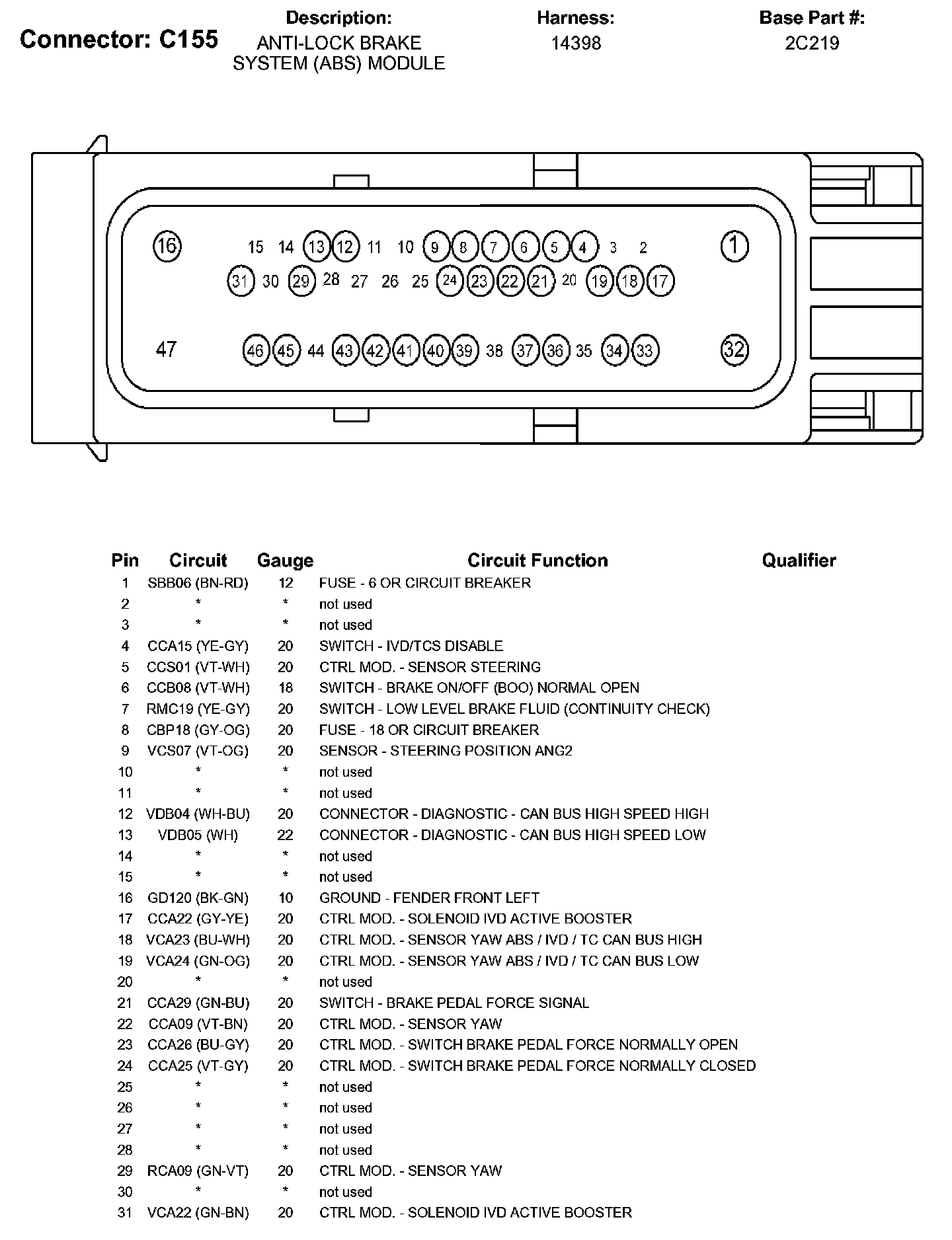 Connector: C155

Description:
ANTI-LOCK BRAKE SYSTEM (ABS) MODULE

Harness:
14398

Base Part #:
2C219

16 15 14 13 12 11 10 9 8 7 6 5 4 3 2 1
31 30 29 28 27 26 25 24 23 22 21 20 19 18 17
47 46 45 44 43 42 41 40 39 38 37 36 35 34 33 32

| Pin | Circuit | Gauge | Circuit Function | Qualifier |
|---|---|---|---|---|
| 1 | SBB06 (BN-RD) | 12 | FUSE - 6 OR CIRCUIT BREAKER | |
| 2 | * | * | not used | |
| 3 | * | * | not used | |
| 4 | CCA15 (YE-GY) | 20 | SWITCH - IVD/TCS DISABLE | |
| 5 | CCS01 (VT-WH) | 20 | CTRL MOD. - SENSOR STEERING | |
| 6 | CCB08 (VT-WH) | 18 | SWITCH - BRAKE ON/OFF (BOO) NORMAL OPEN | |
| 7 | RMC19 (YE-GY) | 20 | SWITCH - LOW LEVEL BRAKE FLUID (CONTINUITY CHECK) | |
| 8 | CBP18 (GY-OG) | 20 | FUSE - 18 OR CIRCUIT BREAKER | |
| 9 | VCS07 (VT-OG) | 20 | SENSOR - STEERING POSITION ANG2 | |
| 10 | * | * | not used | |
| 11 | * | * | not used | |
| 12 | VDB04 (WH-BU) | 20 | CONNECTOR - DIAGNOSTIC - CAN BUS HIGH SPEED HIGH | |
| 13 | VDB05 (WH) | 22 | CONNECTOR - DIAGNOSTIC - CAN BUS HIGH SPEED LOW | |
| 14 | * | * | not used | |
| 15 | * | * | not used | |
| 16 | GD120 (BK-GN) | 10 | GROUND - FENDER FRONT LEFT | |
| 17 | CCA22 (GY-YE) | 20 | CTRL MOD. - SOLENOID IVD ACTIVE BOOSTER | |
| 18 | VCA23 (BU-WH) | 20 | CTRL MOD. - SENSOR YAW ABS / IVD / TC CAN BUS HIGH | |
| 19 | VCA24 (GN-OG) | 20 | CTRL MOD. - SENSOR YAW ABS / IVD / TC CAN BUS LOW | |
| 20 | * | * | not used | |
| 21 | CCA29 (GN-BU) | 20 | SWITCH - BRAKE PEDAL FORCE SIGNAL | |
| 22 | CCA09 (VT-BN) | 20 | CTRL MOD. - SENSOR YAW | |
| 23 | CCA26 (BU-GY) | 20 | CTRL MOD. - SWITCH BRAKE PEDAL FORCE NORMALLY OPEN | |
| 24 | CCA25 (VT-GY) | 20 | CTRL MOD. - SWITCH BRAKE PEDAL FORCE NORMALLY CLOSED | |
| 25 | * | * | not used | |
| 26 | * | * | not used | |
| 27 | * | * | not used | |
| 28 | * | * | not used | |
| 29 | RCA09 (GN-VT) | 20 | CTRL MOD. - SENSOR YAW | |
| 30 | * | * | not used | |
| 31 | VCA22 (GN-BN) | 20 | CTRL MOD. - SOLENOID IVD ACTIVE BOOSTER | |