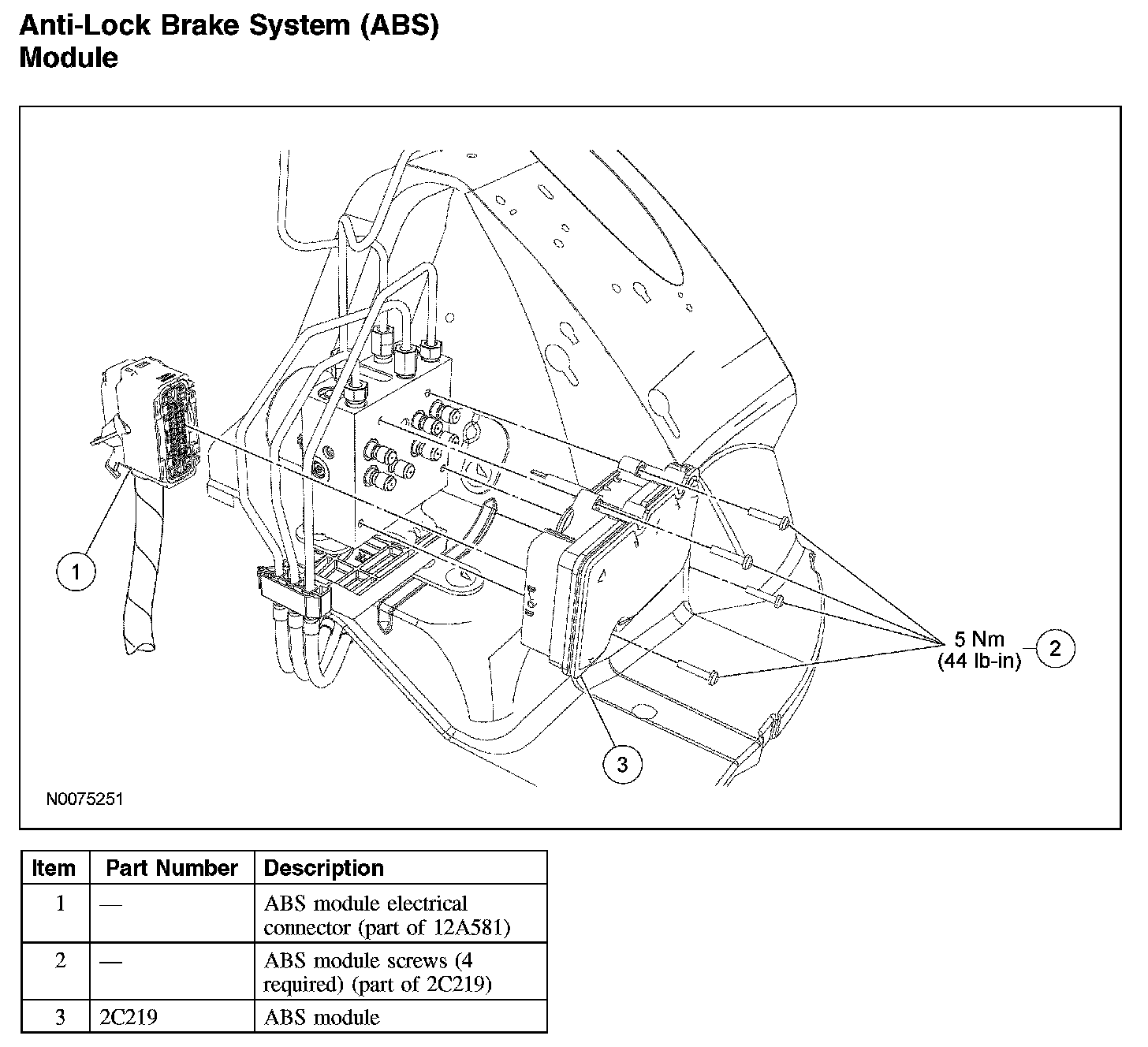 Anti-Lock Brake System (ABS) Module

1

5 Nm (44 lb-in)

2

3

N0075251

| Item | Part Number | Description |
|---|---|---|
| 1 | — | ABS module electrical connector (part of 12A581) |
| 2 | — | ABS module screws (4 required) (part of 2C219) |
| 3 | 2C219 | ABS module |