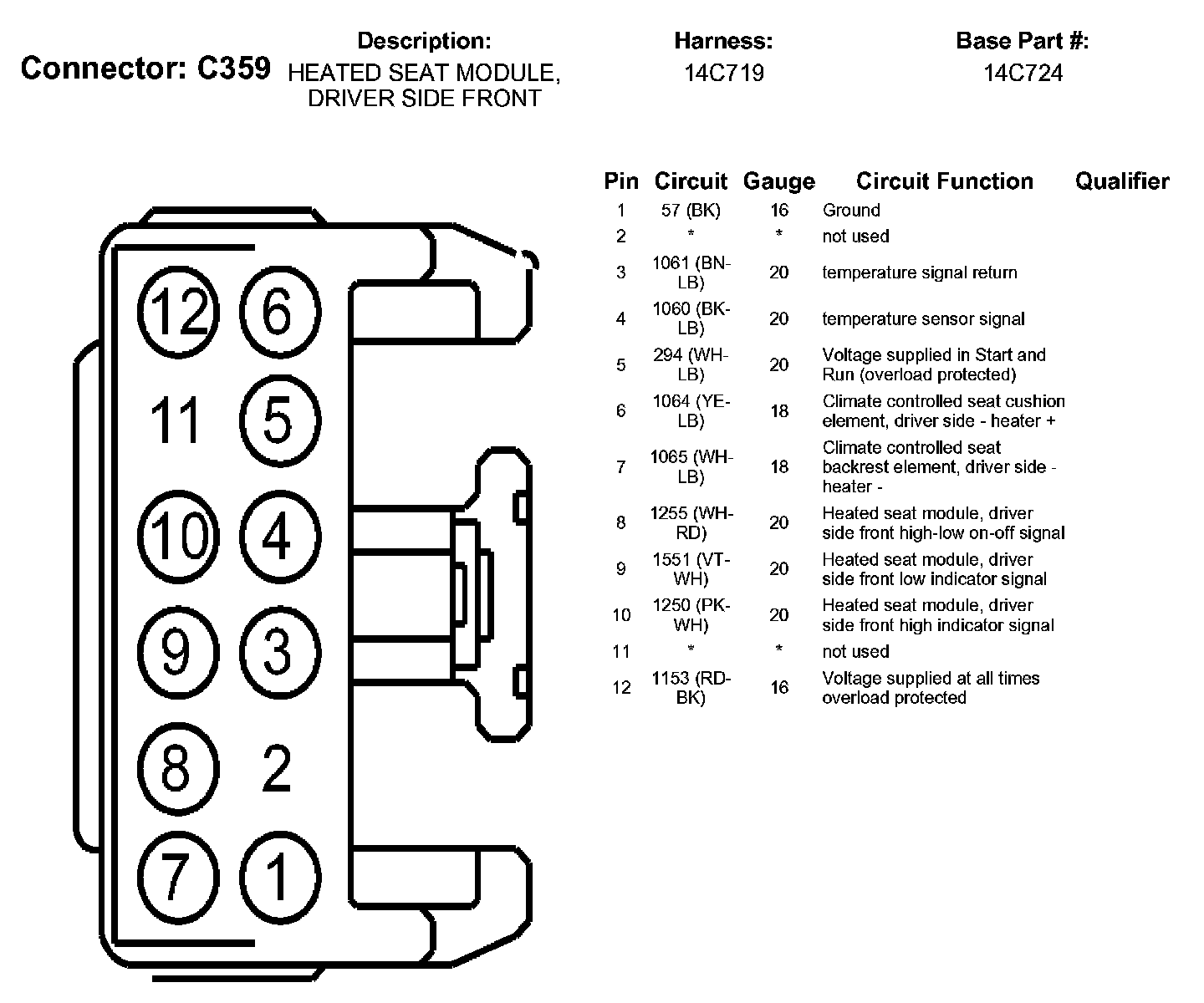 Connector: C359

Description:
HEATED SEAT MODULE, DRIVER SIDE FRONT

Harness:
14C719

Base Part #:
14C724

12 6
11 5
10 4
9 3
8 2
7 1

| Pin | Circuit | Gauge | Circuit Function | Qualifier |
|---|---|---|---|---|
| 1 | 57 (BK) | 16 | Ground | |
| 2 | * | * | not used | |
| 3 | 1061 (BN-LB) | 20 | temperature signal return | |
| 4 | 1060 (BK-LB) | 20 | temperature sensor signal | |
| 5 | 294 (WH-LB) | 20 | Voltage supplied in Start and Run (overload protected) | |
| 6 | 1064 (YE-LB) | 18 | Climate controlled seat cushion element, driver side - heater + | |
| 7 | 1065 (WH-LB) | 18 | Climate controlled seat backrest element, driver side - heater - | |
| 8 | 1255 (WH-RD) | 20 | Heated seat module, driver side front high-low on-off signal | |
| 9 | 1551 (VT-WH) | 20 | Heated seat module, driver side front low indicator signal | |
| 10 | 1250 (PK-WH) | 20 | Heated seat module, driver side front high indicator signal | |
| 11 | * | * | not used | |
| 12 | 1153 (RD-BK) | 16 | Voltage supplied at all times overload protected | |