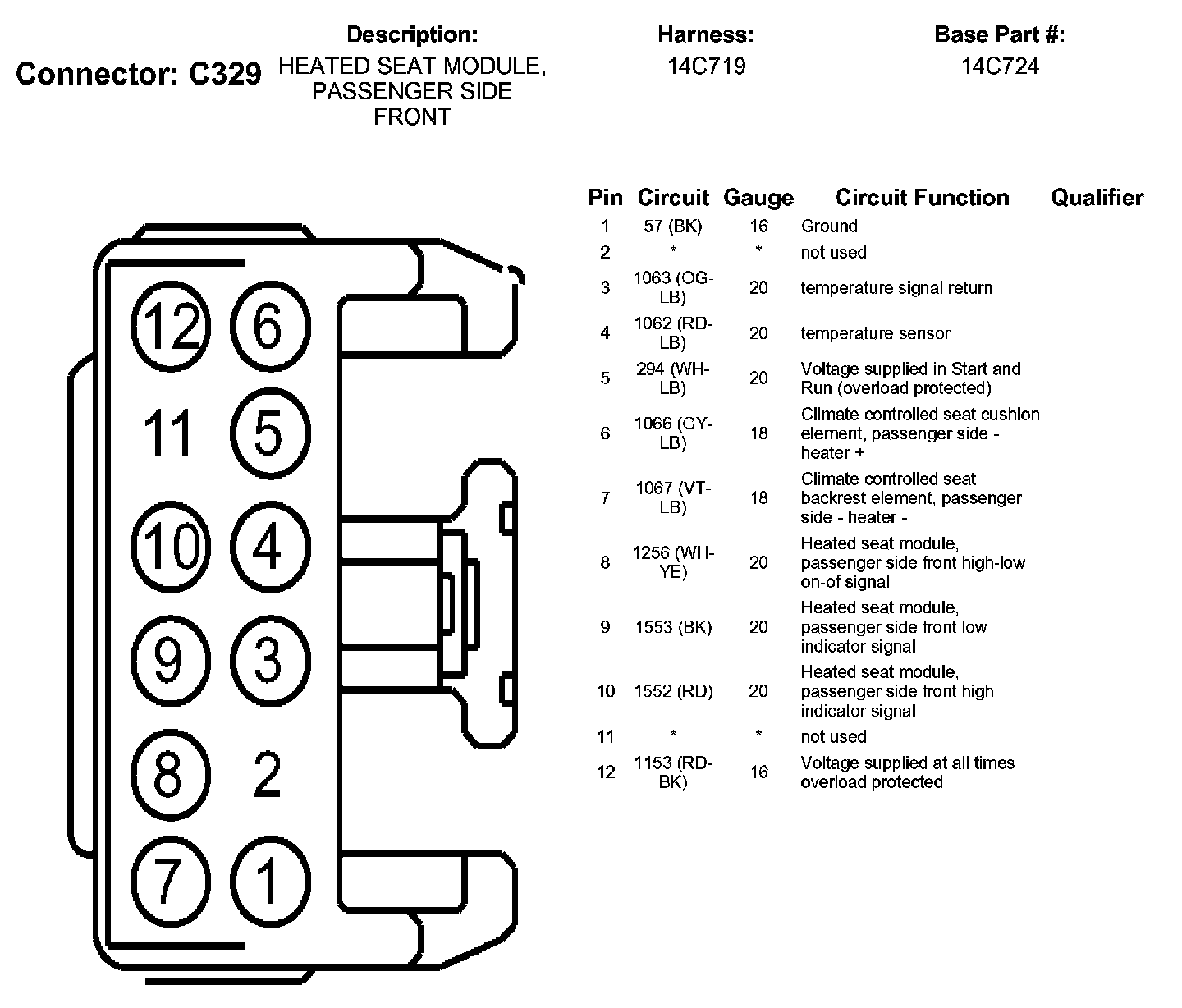 Connector: C329

Description:
HEATED SEAT MODULE, PASSENGER SIDE FRONT

Harness:
14C719

Base Part #:
14C724

12 6
11 5
10 4
9 3
8 2
7 1

| Pin | Circuit | Gauge | Circuit Function | Qualifier |
|---|---|---|---|---|
| 1 | 57 (BK) | 16 | Ground | |
| 2 | * | * | not used | |
| 3 | 1063 (OG-LB) | 20 | temperature signal return | |
| 4 | 1062 (RD-LB) | 20 | temperature sensor | |
| 5 | 294 (WH-LB) | 20 | Voltage supplied in Start and Run (overload protected) | |
| 6 | 1066 (GY-LB) | 18 | Climate controlled seat cushion element, passenger side - heater + | |
| 7 | 1067 (VT-LB) | 18 | Climate controlled seat backrest element, passenger side - heater - | |
| 8 | 1256 (WH-YE) | 20 | Heated seat module, passenger side front high-low on-of signal | |
| 9 | 1553 (BK) | 20 | Heated seat module, passenger side front low indicator signal | |
| 10 | 1552 (RD) | 20 | Heated seat module, passenger side front high indicator signal | |
| 11 | * | * | not used | |
| 12 | 1153 (RD-BK) | 16 | Voltage supplied at all times overload protected | |