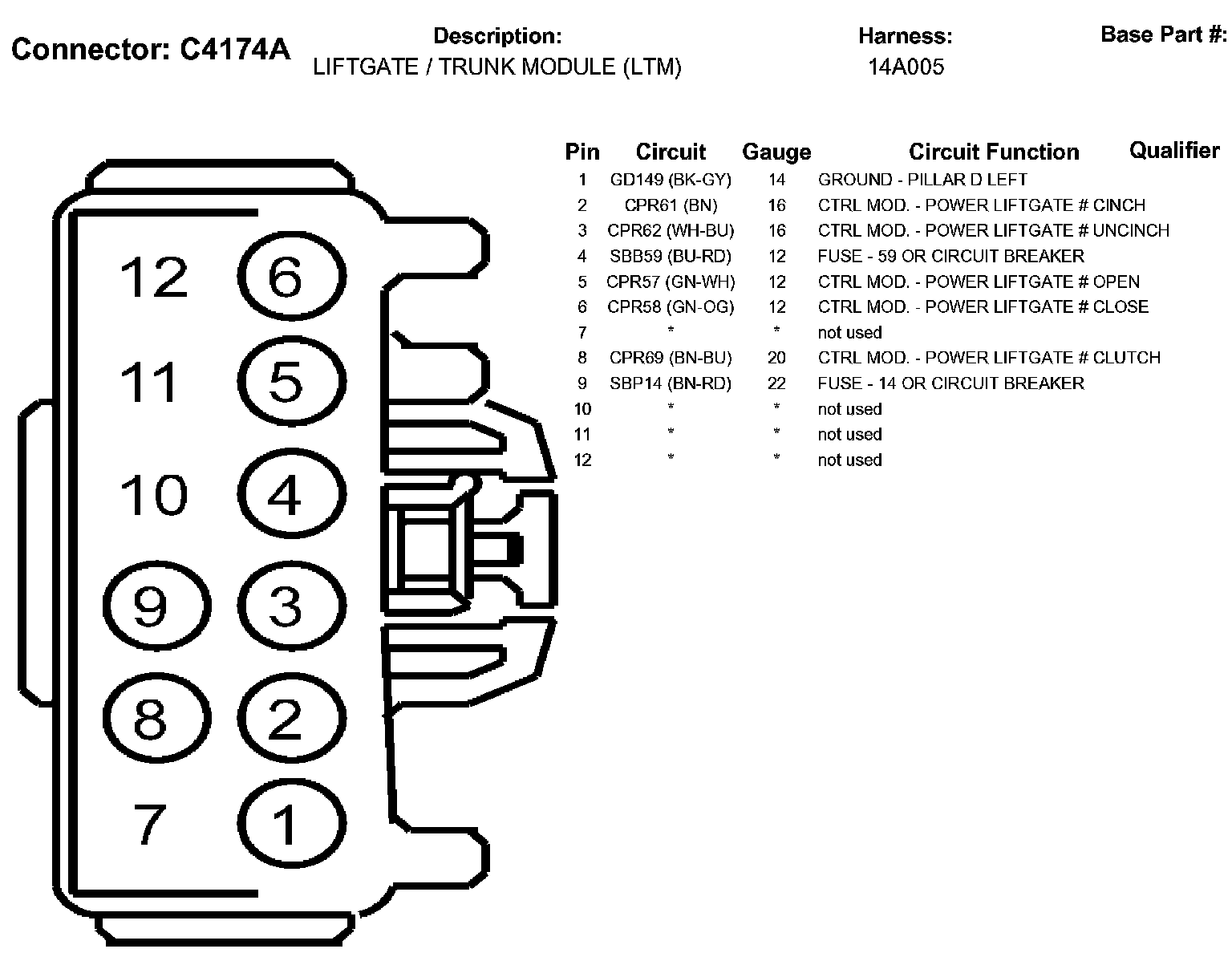 Connector: C4174A

Description:
LIFTGATE / TRUNK MODULE (LTM)

Harness:
14A005

Base Part #:

12 6
11 5
10 4
9 3
8 2
7 1

| Pin | Circuit | Gauge | Circuit Function | Qualifier |
|---|---|---|---|---|
| 1 | GD149 (BK-GY) | 14 | GROUND - PILLAR D LEFT | |
| 2 | CPR61 (BN) | 16 | CTRL MOD. - POWER LIFTGATE # CINCH | |
| 3 | CPR62 (WH-BU) | 16 | CTRL MOD. - POWER LIFTGATE # UNCINCH | |
| 4 | SBB59 (BU-RD) | 12 | FUSE - 59 OR CIRCUIT BREAKER | |
| 5 | CPR57 (GN-WH) | 12 | CTRL MOD. - POWER LIFTGATE # OPEN | |
| 6 | CPR58 (GN-OG) | 12 | CTRL MOD. - POWER LIFTGATE # CLOSE | |
| 7 | * | * | not used | |
| 8 | CPR69 (BN-BU) | 20 | CTRL MOD. - POWER LIFTGATE # CLUTCH | |
| 9 | SBP14 (BN-RD) | 22 | FUSE - 14 OR CIRCUIT BREAKER | |
| 10 | * | * | not used | |
| 11 | * | * | not used | |
| 12 | * | * | not used | |