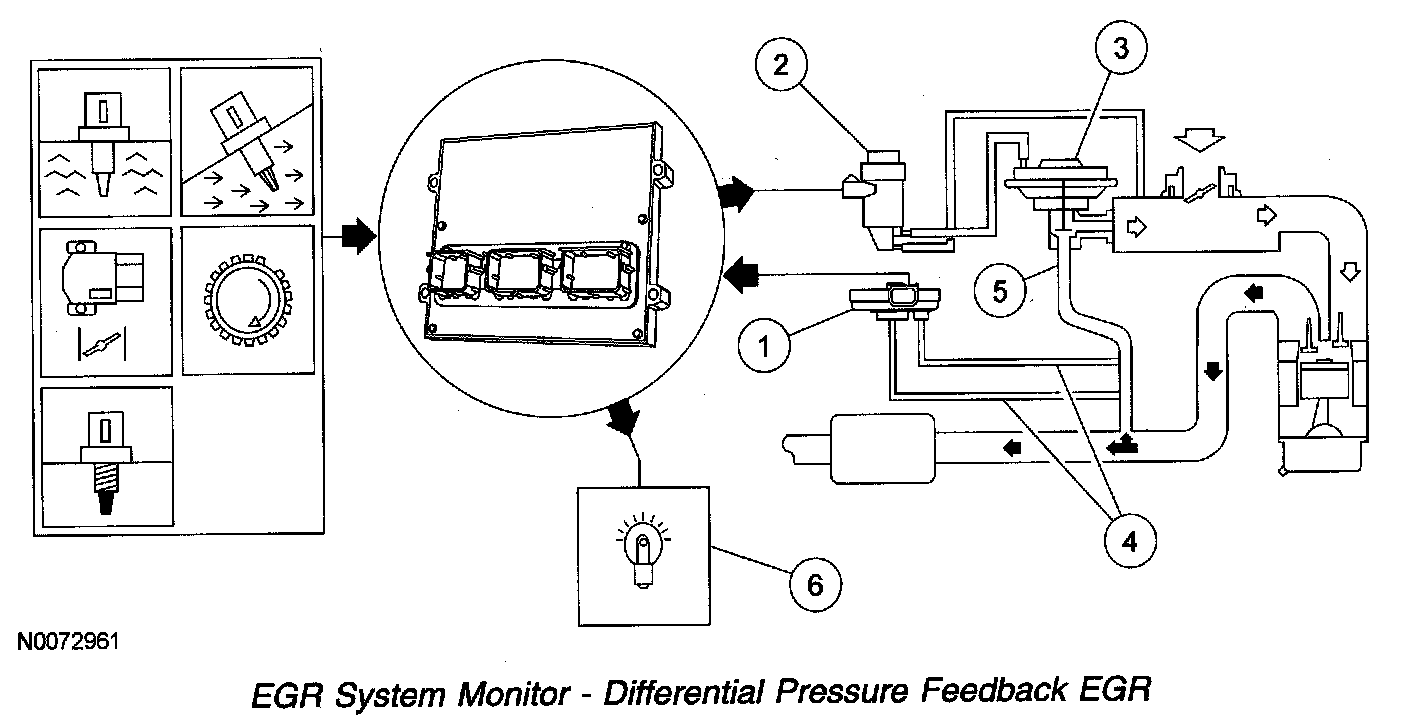 2

3

5

1

4

6

N0072961

EGR System Monitor - Differential Pressure Feedback EGR