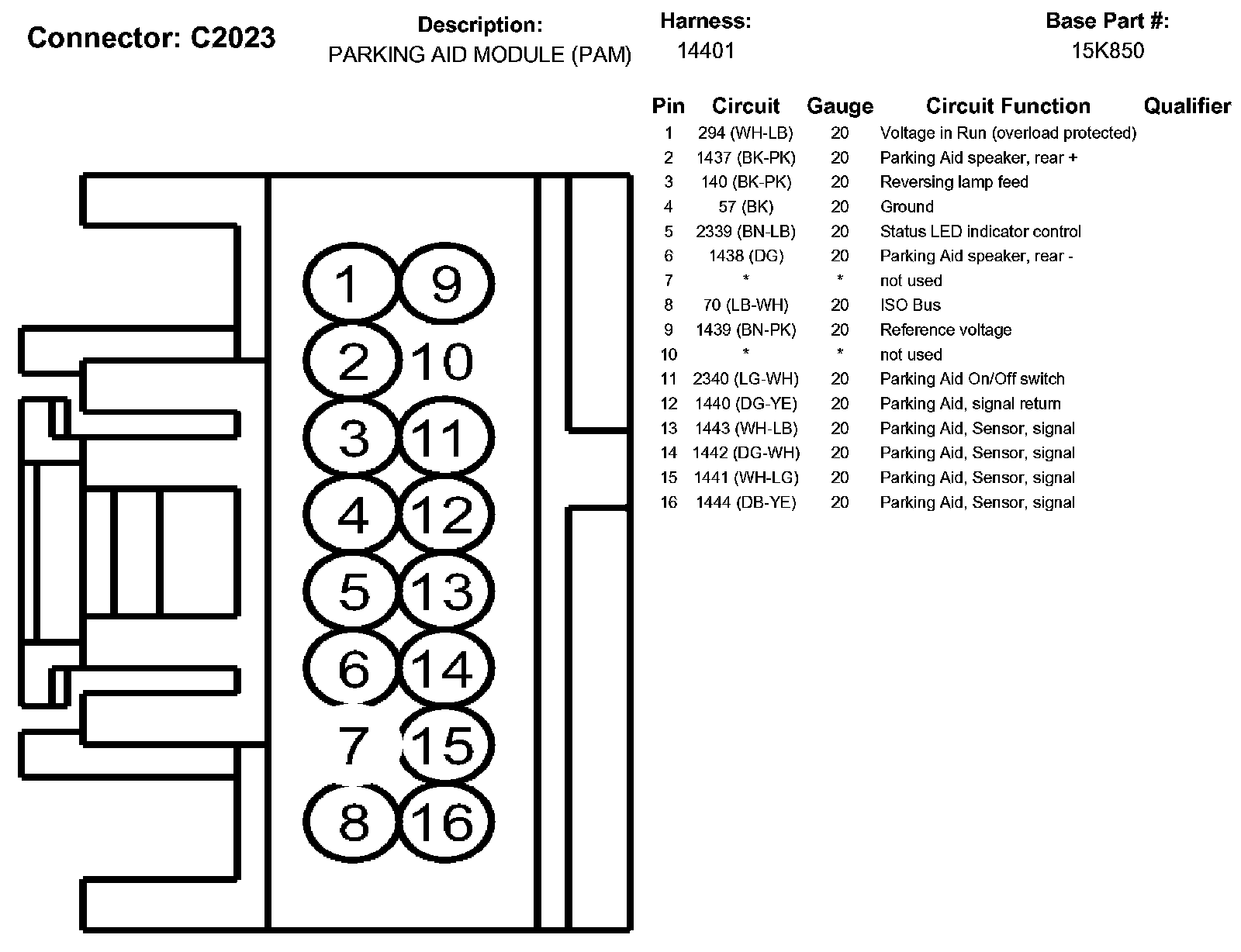 Connector: C2023

Description:
PARKING AID MODULE (PAM)

Harness:
14401

Base Part #:
15K850

| Pin | Circuit | Gauge | Circuit Function | Qualifier |
|---|---|---|---|---|
| 1 | 294 (WH-LB) | 20 | Voltage in Run (overload protected) | |
| 2 | 1437 (BK-PK) | 20 | Parking Aid speaker, rear + | |
| 3 | 140 (BK-PK) | 20 | Reversing lamp feed | |
| 4 | 57 (BK) | 20 | Ground | |
| 5 | 2339 (BN-LB) | 20 | Status LED indicator control | |
| 6 | 1438 (DG) | 20 | Parking Aid speaker, rear - | |
| 7 | * | * | not used | |
| 8 | 70 (LB-WH) | 20 | ISO Bus | |
| 9 | 1439 (BN-PK) | 20 | Reference voltage | |
| 10 | * | * | not used | |
| 11 | 2340 (LG-WH) | 20 | Parking Aid On/Off switch | |
| 12 | 1440 (DG-YE) | 20 | Parking Aid, signal return | |
| 13 | 1443 (WH-LB) | 20 | Parking Aid, Sensor, signal | |
| 14 | 1442 (DG-WH) | 20 | Parking Aid, Sensor, signal | |
| 15 | 1441 (WH-LG) | 20 | Parking Aid, Sensor, signal | |
| 16 | 1444 (DB-YE) | 20 | Parking Aid, Sensor, signal | |

1 9
2 10
3 11
4 12
5 13
6 14
7 15
8 16