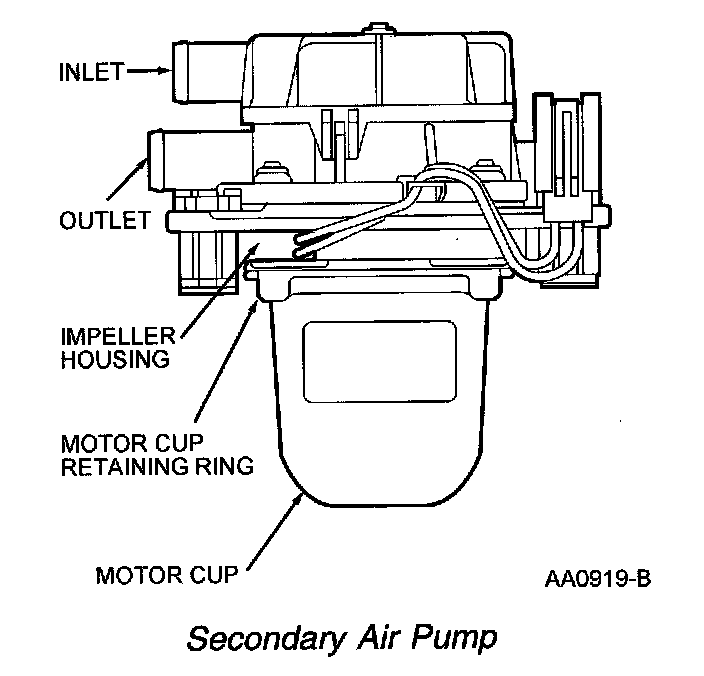 INLET

OUTLET

IMPELLER HOUSING

MOTOR CUP RETAINING RING

MOTOR CUP

AA0919-B

Secondary Air Pump