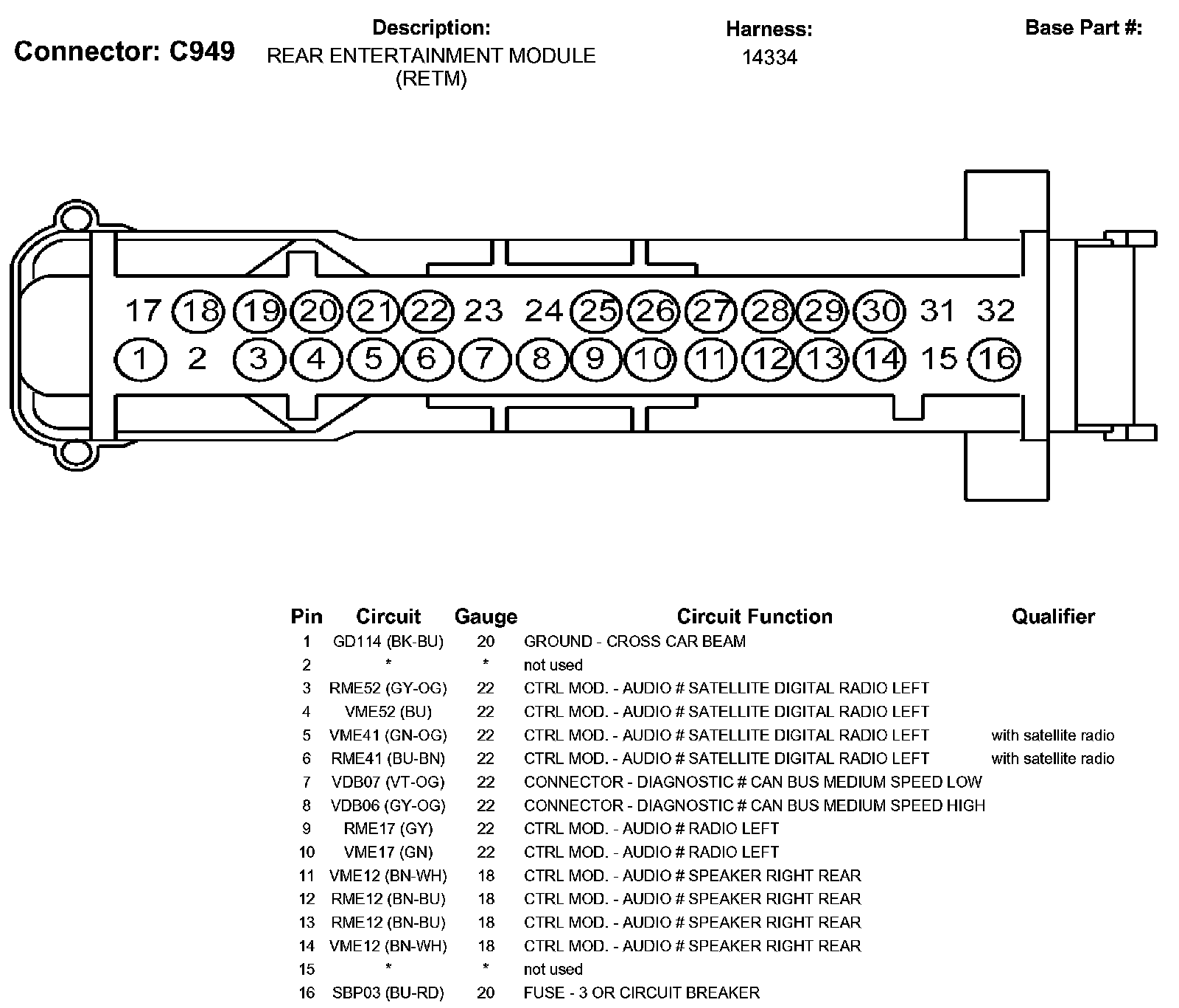 Connector: C949

Description:
REAR ENTERTAINMENT MODULE (RETM)

Harness:
14334

Base Part #:

17 18 19 20 21 22 23 24 25 26 27 28 29 30 31 32
1 2 3 4 5 6 7 8 9 10 11 12 13 14 15 16

| Pin | Circuit | Gauge | Circuit Function | Qualifier |
|---|---|---|---|---|
| 1 | GD114 (BK-BU) | 20 | GROUND - CROSS CAR BEAM | |
| 2 | * | * | not used | |
| 3 | RME52 (GY-OG) | 22 | CTRL MOD. - AUDIO # SATELLITE DIGITAL RADIO LEFT | |
| 4 | VME52 (BU) | 22 | CTRL MOD. - AUDIO # SATELLITE DIGITAL RADIO LEFT | |
| 5 | VME41 (GN-OG) | 22 | CTRL MOD. - AUDIO # SATELLITE DIGITAL RADIO LEFT | with satellite radio |
| 6 | RME41 (BU-BN) | 22 | CTRL MOD. - AUDIO # SATELLITE DIGITAL RADIO LEFT | with satellite radio |
| 7 | VDB07 (VT-OG) | 22 | CONNECTOR - DIAGNOSTIC # CAN BUS MEDIUM SPEED LOW | |
| 8 | VDB06 (GY-OG) | 22 | CONNECTOR - DIAGNOSTIC # CAN BUS MEDIUM SPEED HIGH | |
| 9 | RME17 (GY) | 22 | CTRL MOD. - AUDIO # RADIO LEFT | |
| 10 | VME17 (GN) | 22 | CTRL MOD. - AUDIO # RADIO LEFT | |
| 11 | VME12 (BN-WH) | 18 | CTRL MOD. - AUDIO # SPEAKER RIGHT REAR | |
| 12 | RME12 (BN-BU) | 18 | CTRL MOD. - AUDIO # SPEAKER RIGHT REAR | |
| 13 | RME12 (BN-BU) | 18 | CTRL MOD. - AUDIO # SPEAKER RIGHT REAR | |
| 14 | VME12 (BN-WH) | 18 | CTRL MOD. - AUDIO # SPEAKER RIGHT REAR | |
| 15 | * | * | not used | |
| 16 | SBP03 (BU-RD) | 20 | FUSE - 3 OR CIRCUIT BREAKER | |