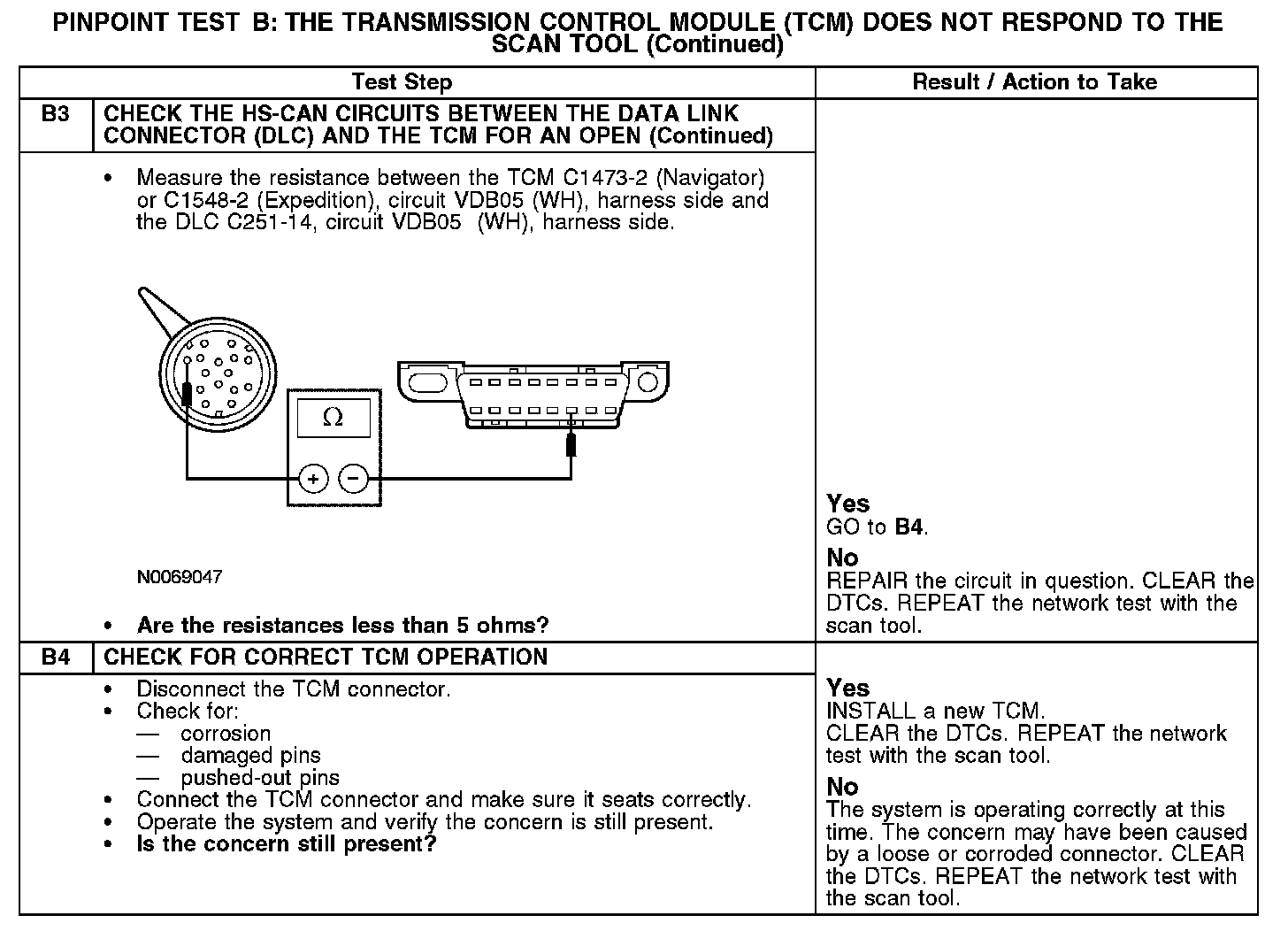 PINPOINT TEST B: THE TRANSMISSION CONTROL MODULE (TCM) DOES NOT RESPOND TO THE SCAN TOOL (Continued)

| Test Step | | Result / Action to Take |
|---|---|---|
| B3 | CHECK THE HS-CAN CIRCUITS BETWEEN THE DATA LINK CONNECTOR (DLC) AND THE TCM FOR AN OPEN (Continued) | |
| | • Measure the resistance between the TCM C1473-2 (Navigator) or C1548-2 (Expedition), circuit VDB05 (WH), harness side and the DLC C251-14, circuit VDB05 (WH), harness side. Ω + − N0069047 • Are the resistances less than 5 ohms? | Yes GO to B4. No REPAIR the circuit in question. CLEAR the DTCs. REPEAT the network test with the scan tool. |
| B4 | CHECK FOR CORRECT TCM OPERATION | |
| | • Disconnect the TCM connector. • Check for: — corrosion — damaged pins — pushed-out pins • Connect the TCM connector and make sure it seats correctly. • Operate the system and verify the concern is still present. • Is the concern still present? | Yes INSTALL a new TCM. CLEAR the DTCs. REPEAT the network test with the scan tool. No The system is operating correctly at this time. The concern may have been caused by a loose or corroded connector. CLEAR the DTCs. REPEAT the network test with the scan tool. |