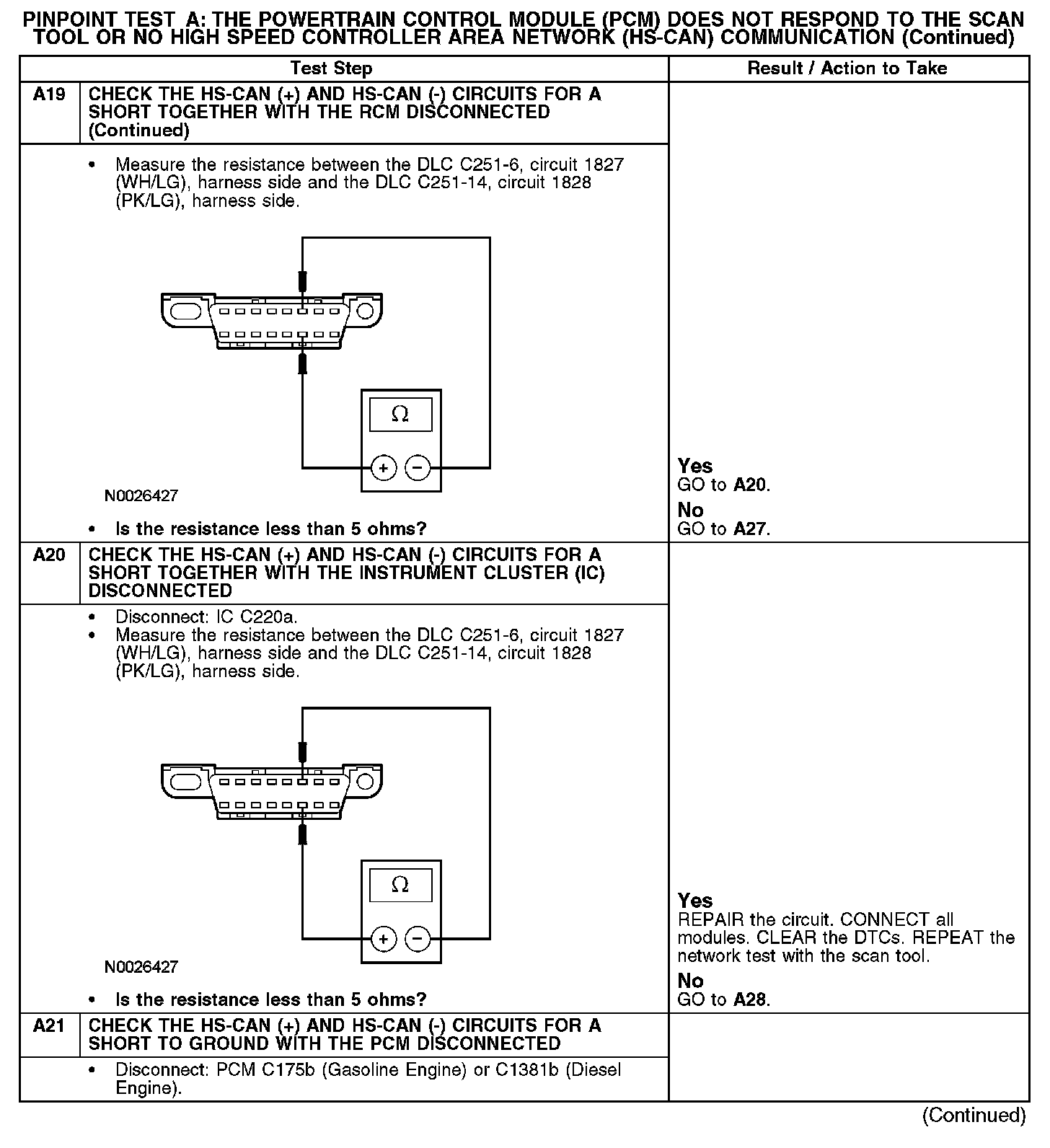 PINPOINT TEST A: THE POWERTRAIN CONTROL MODULE (PCM) DOES NOT RESPOND TO THE SCAN TOOL OR NO HIGH SPEED CONTROLLER AREA NETWORK (HS-CAN) COMMUNICATION (Continued)

| Test Step | | Result / Action to Take |
|---|---|---|
| A19 | CHECK THE HS-CAN (+) AND HS-CAN (-) CIRCUITS FOR A SHORT TOGETHER WITH THE RCM DISCONNECTED (Continued) | |
| | • Measure the resistance between the DLC C251-6, circuit 1827 (WH/LG), harness side and the DLC C251-14, circuit 1828 (PK/LG), harness side. Ω + − N0026427 • Is the resistance less than 5 ohms? | Yes GO to A20. No GO to A27. |
| A20 | CHECK THE HS-CAN (+) AND HS-CAN (-) CIRCUITS FOR A SHORT TOGETHER WITH THE INSTRUMENT CLUSTER (IC) DISCONNECTED | |
| | • Disconnect: IC C220a. • Measure the resistance between the DLC C251-6, circuit 1827 (WH/LG), harness side and the DLC C251-14, circuit 1828 (PK/LG), harness side. Ω + − N0026427 • Is the resistance less than 5 ohms? | Yes REPAIR the circuit. CONNECT all modules. CLEAR the DTCs. REPEAT the network test with the scan tool. No GO to A28. |
| A21 | CHECK THE HS-CAN (+) AND HS-CAN (-) CIRCUITS FOR A SHORT TO GROUND WITH THE PCM DISCONNECTED | |
| | • Disconnect: PCM C175b (Gasoline Engine) or C1381b (Diesel Engine). | |

(Continued)