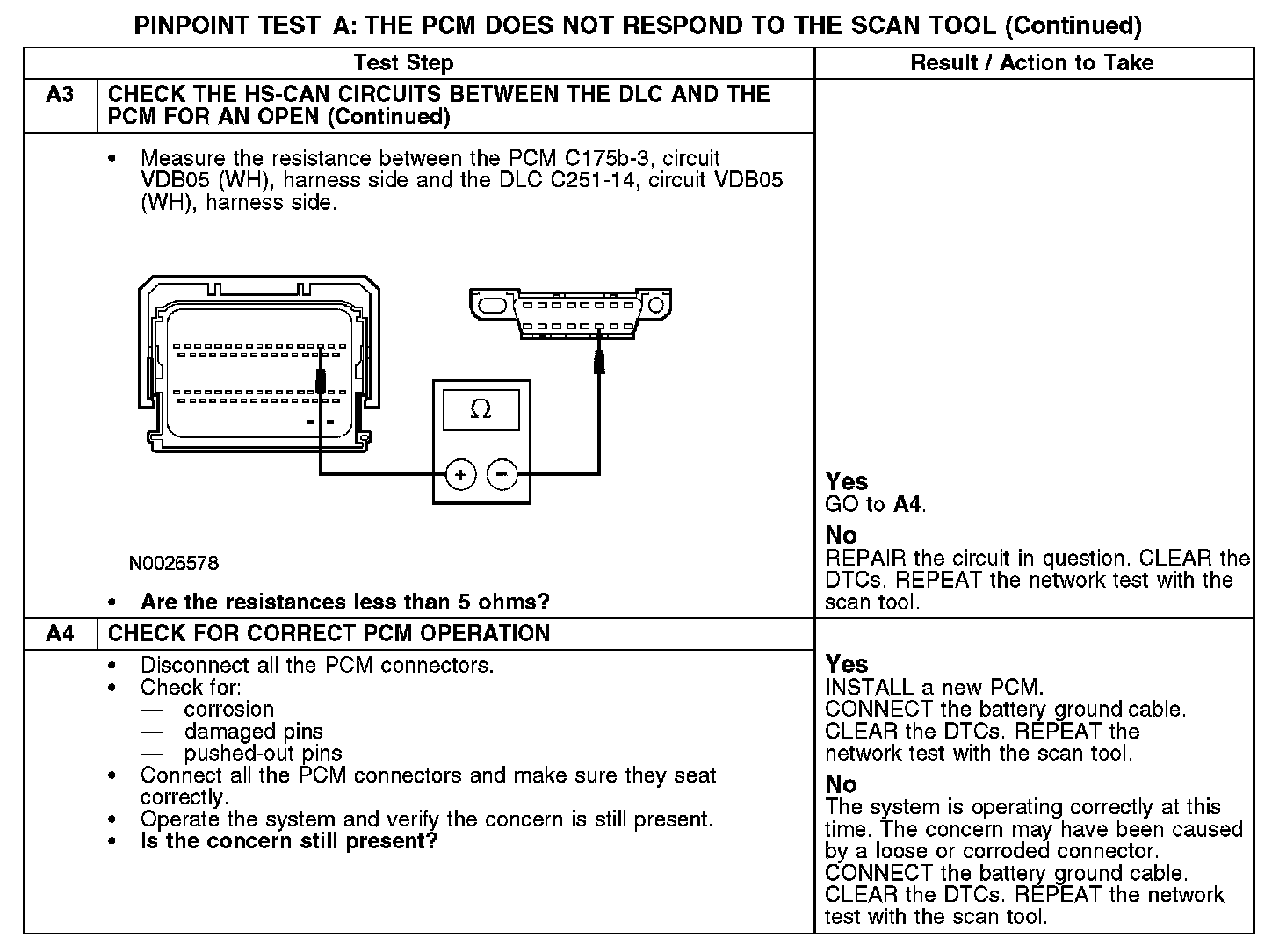 PINPOINT TEST A: THE PCM DOES NOT RESPOND TO THE SCAN TOOL (Continued)

| | Test Step | Result / Action to Take |
|---|---|---|
| A3 | CHECK THE HS-CAN CIRCUITS BETWEEN THE DLC AND THE PCM FOR AN OPEN (Continued) | |
| | • Measure the resistance between the PCM C175b-3, circuit VDB05 (WH), harness side and the DLC C251-14, circuit VDB05 (WH), harness side. Ω + − N0026578 • Are the resistances less than 5 ohms? | Yes GO to A4. No REPAIR the circuit in question. CLEAR the DTCs. REPEAT the network test with the scan tool. |
| A4 | CHECK FOR CORRECT PCM OPERATION | |
| | • Disconnect all the PCM connectors. • Check for: — corrosion — damaged pins — pushed-out pins • Connect all the PCM connectors and make sure they seat correctly. • Operate the system and verify the concern is still present. • Is the concern still present? | Yes INSTALL a new PCM. CONNECT the battery ground cable. CLEAR the DTCs. REPEAT the network test with the scan tool. No The system is operating correctly at this time. The concern may have been caused by a loose or corroded connector. CONNECT the battery ground cable. CLEAR the DTCs. REPEAT the network test with the scan tool. |