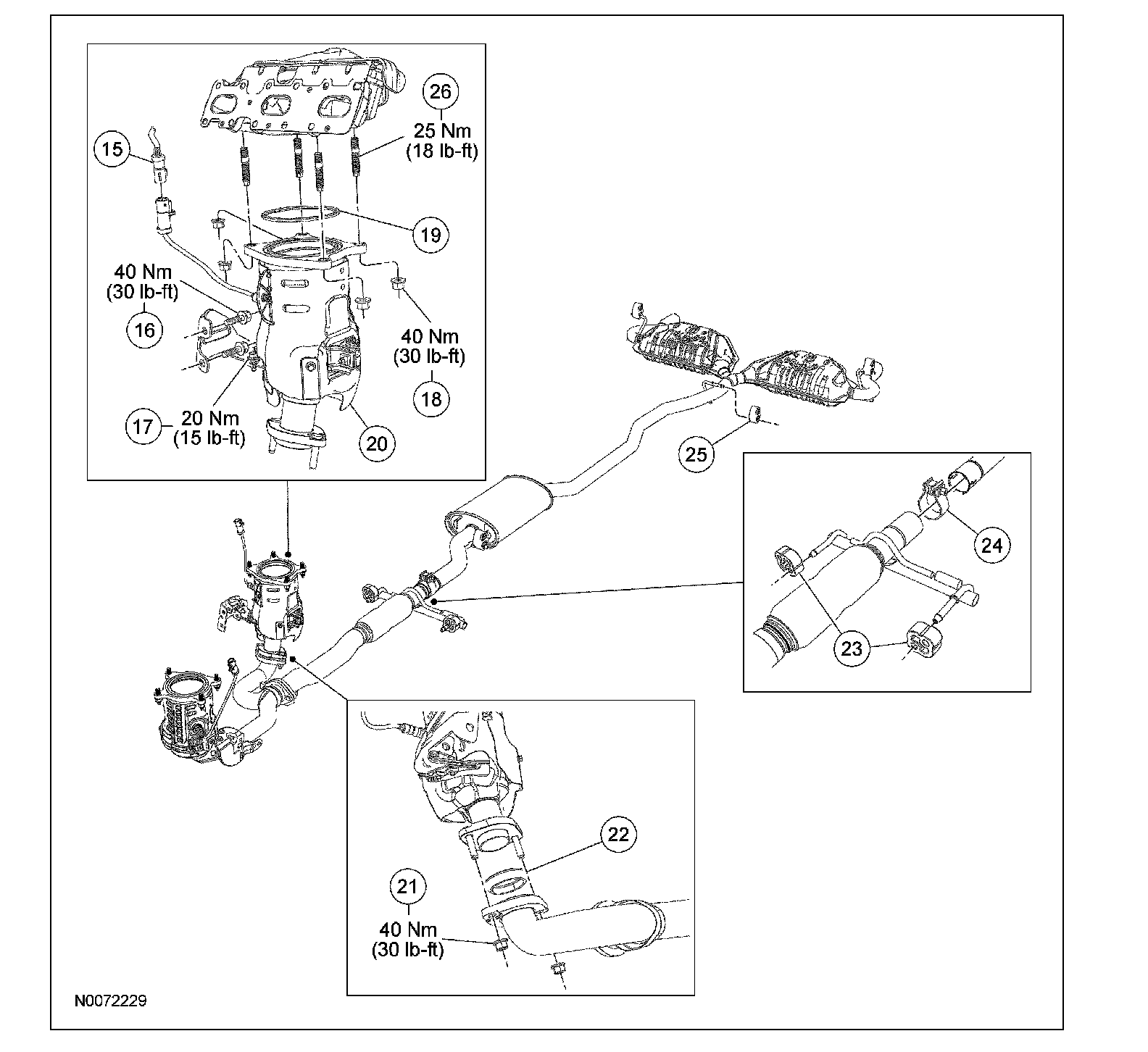 26
25 Nm
(18 lb-ft)

15

19

40 Nm
(30 lb-ft)
16

40 Nm
(30 lb-ft)
18

17 20 Nm
(15 lb-ft)

20

25

24

23

22

21
40 Nm
(30 lb-ft)

N0072229