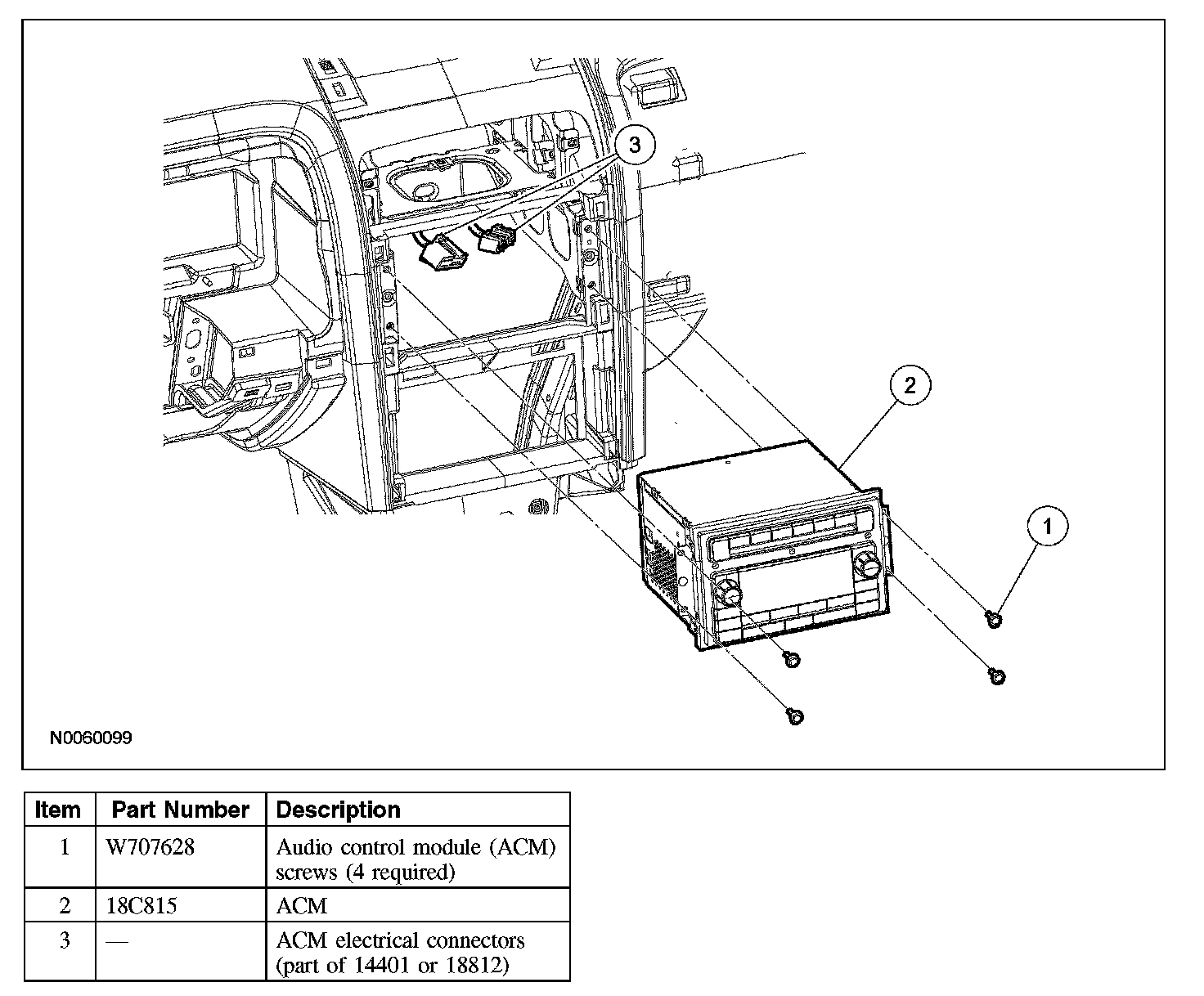 3

2

1

N0060099

| Item | Part Number | Description |
|---|---|---|
| 1 | W707628 | Audio control module (ACM) screws (4 required) |
| 2 | 18C815 | ACM |
| 3 | — | ACM electrical connectors (part of 14401 or 18812) |