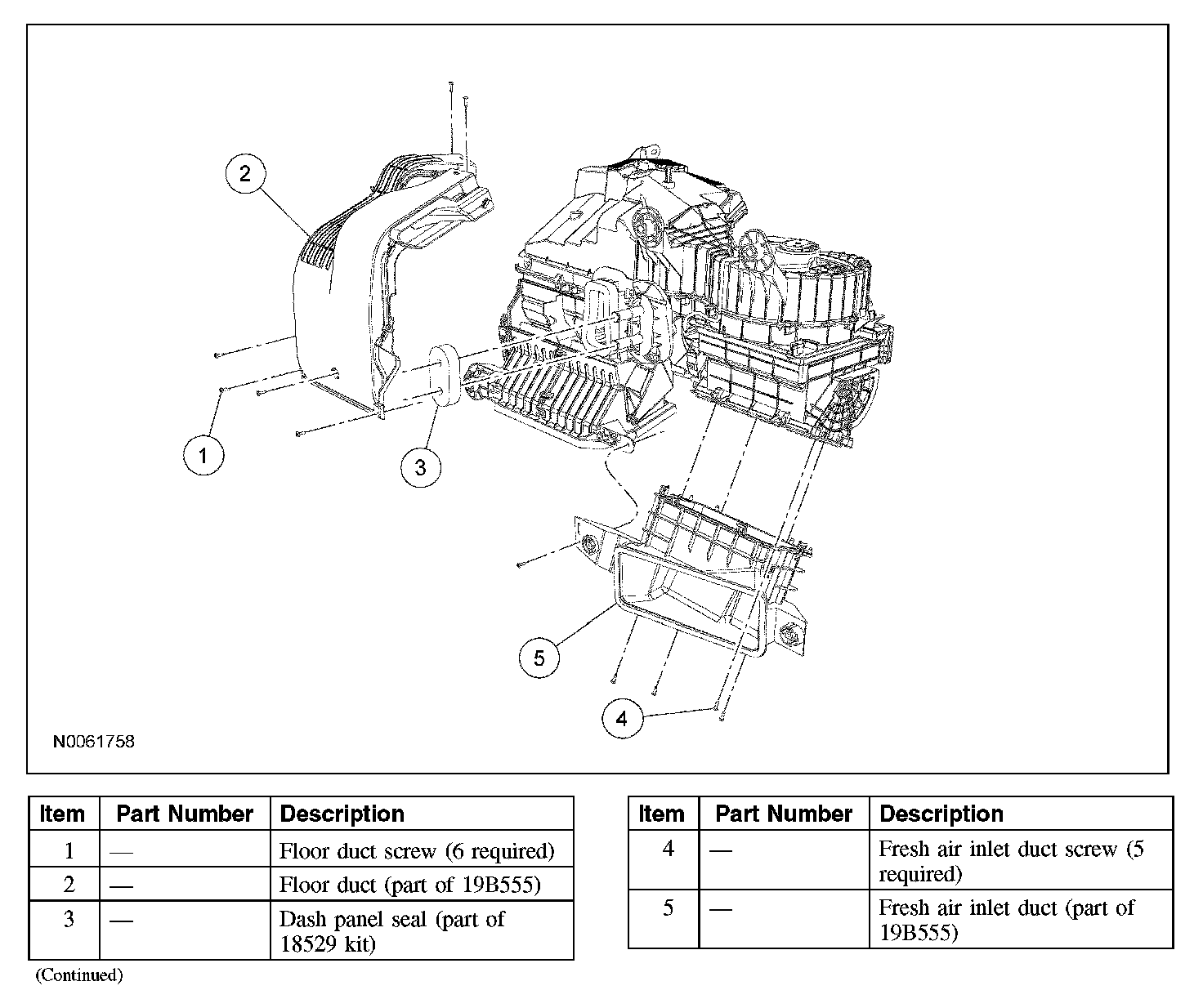 2

1

3

5

4

N0061758

| Item | Part Number | Description |
|---|---|---|
| 1 | — | Floor duct screw (6 required) |
| 2 | — | Floor duct (part of 19B555) |
| 3 | — | Dash panel seal (part of 18529 kit) |

(Continued)

| Item | Part Number | Description |
|---|---|---|
| 4 | — | Fresh air inlet duct screw (5 required) |
| 5 | — | Fresh air inlet duct (part of 19B555) |