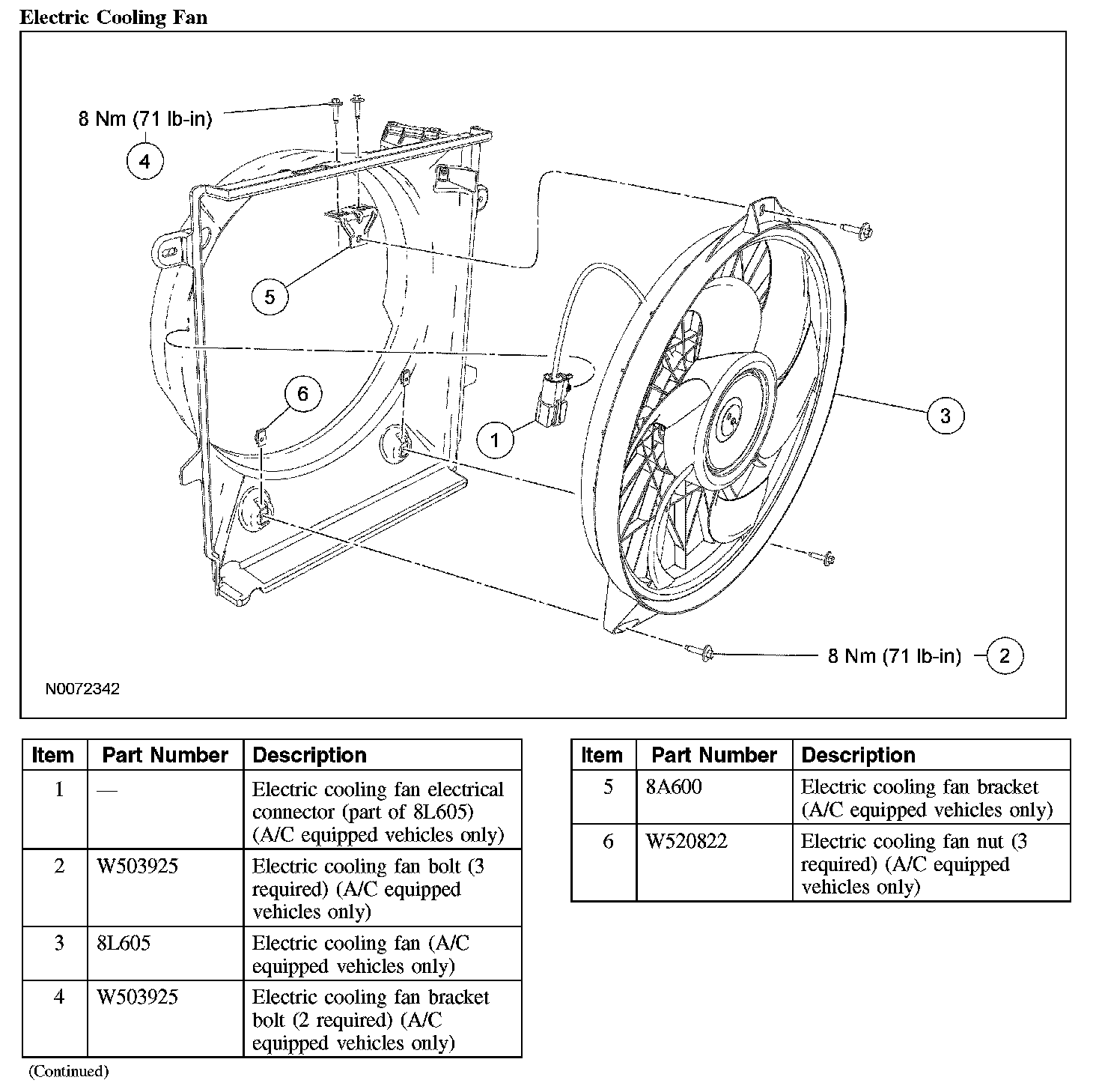 Electric Cooling Fan

8 Nm (71 lb-in)
4
5
6
1
3
8 Nm (71 lb-in)
2
N0072342

| Item | Part Number | Description |
|---|---|---|
| 1 | — | Electric cooling fan electrical connector (part of 8L605) (A/C equipped vehicles only) |
| 2 | W503925 | Electric cooling fan bolt (3 required) (A/C equipped vehicles only) |
| 3 | 8L605 | Electric cooling fan (A/C equipped vehicles only) |
| 4 | W503925 | Electric cooling fan bracket bolt (2 required) (A/C equipped vehicles only) |

(Continued)

| Item | Part Number | Description |
|---|---|---|
| 5 | 8A600 | Electric cooling fan bracket (A/C equipped vehicles only) |
| 6 | W520822 | Electric cooling fan nut (3 required) (A/C equipped vehicles only) |