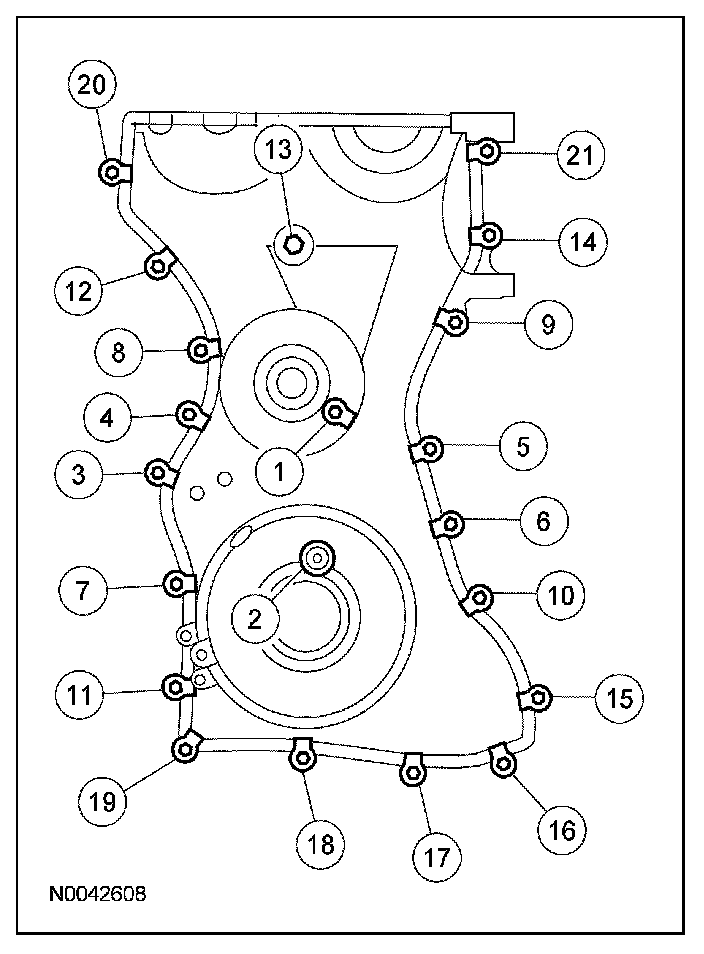 20
13
21
14
12
9
8
4
1
5
3
6
7
2
10
11
15
19
18
17
16
N0042608