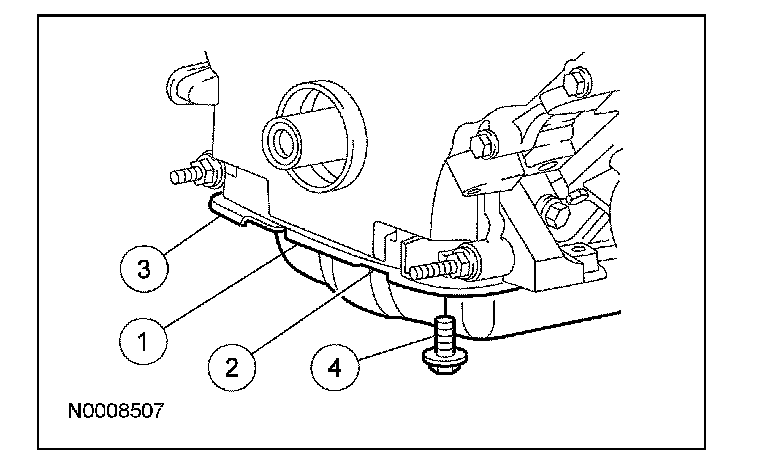 3
1
2
4
N0008507