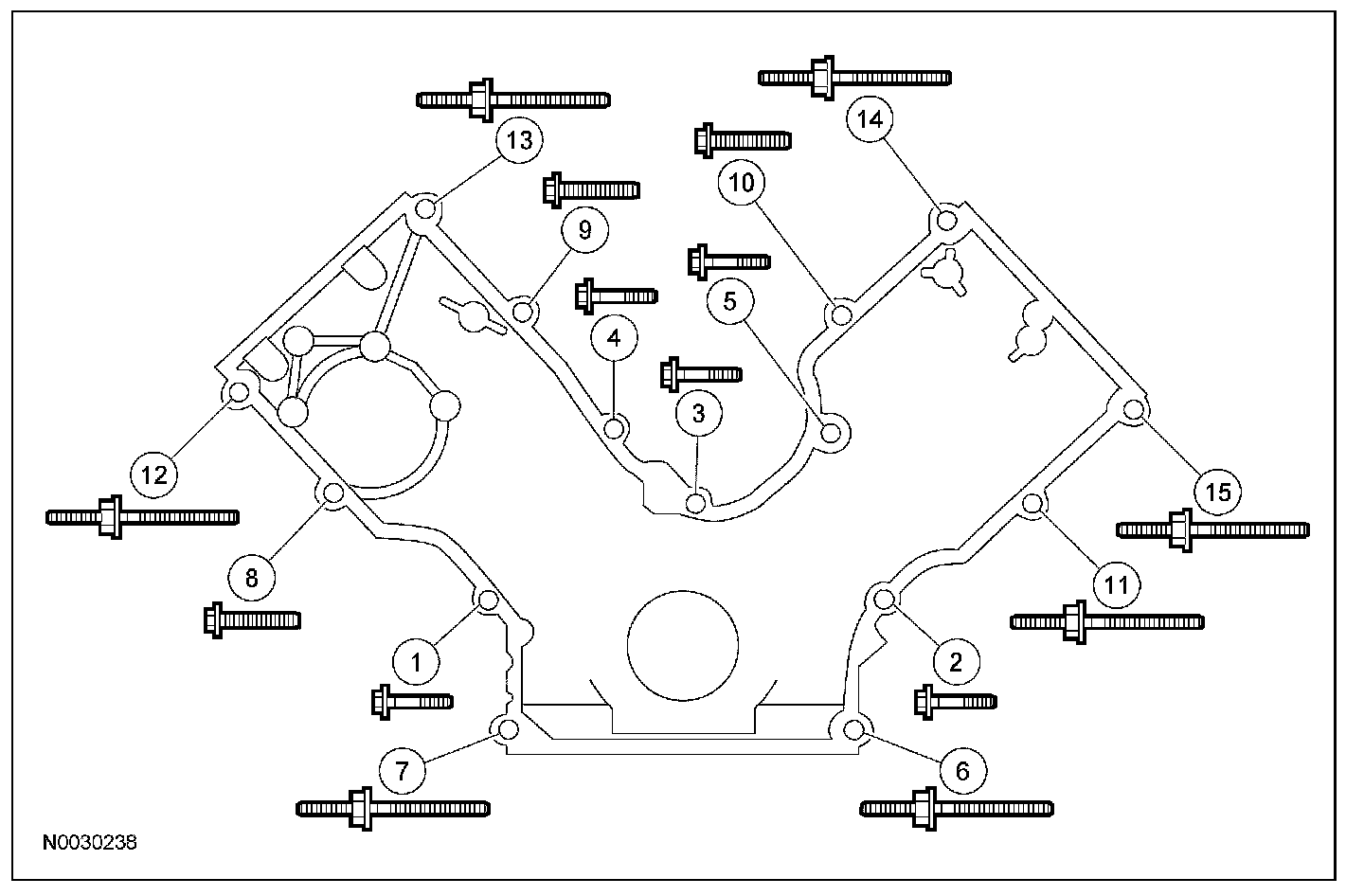 13
14
10
9
5
4
3
12
15
8
11
1
2
7
6
N0030238