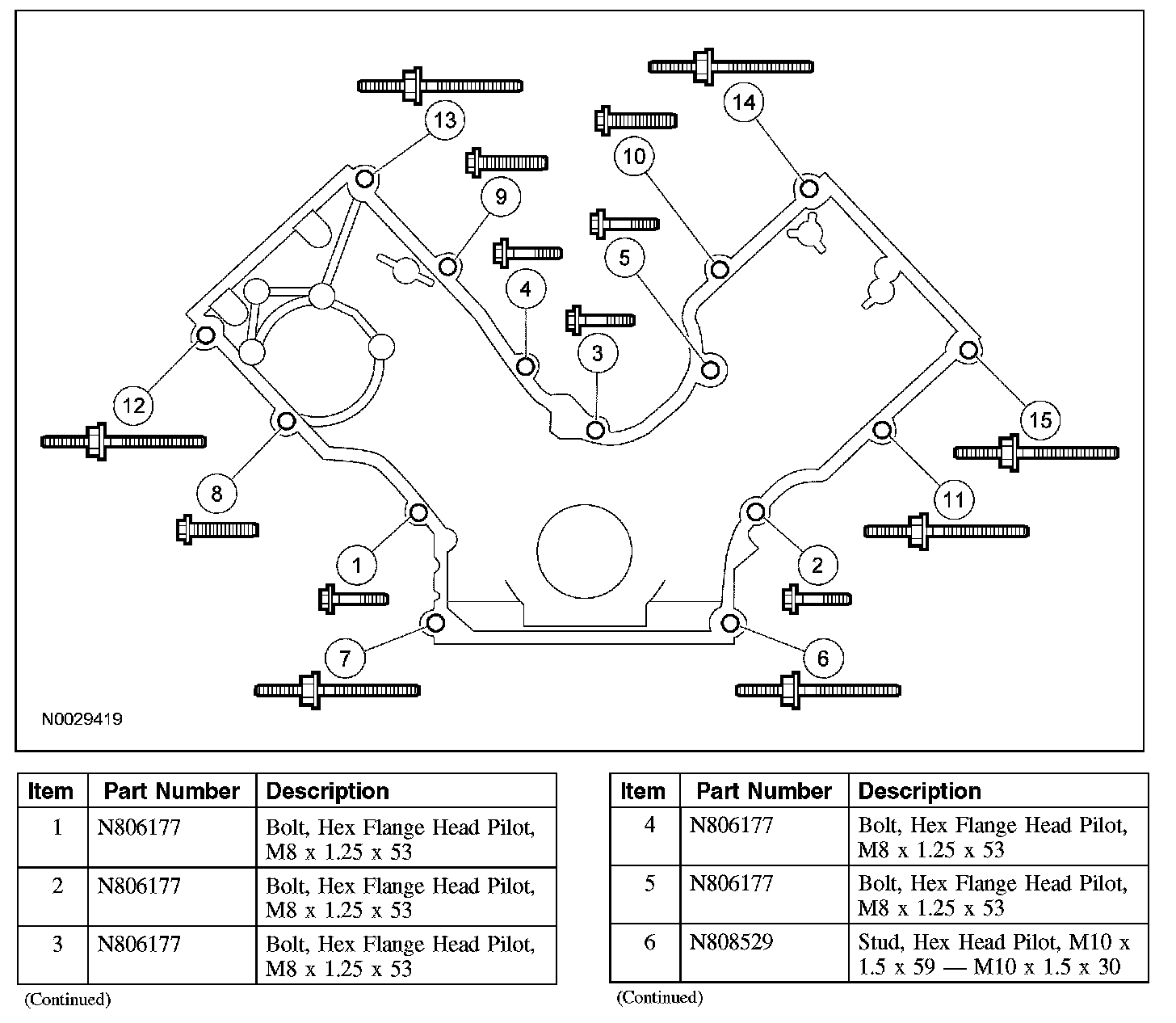 13
14
10
9
5
4
3
12
15
8
11
1
2
7
6
N0029419

| Item | Part Number | Description |
|---|---|---|
| 1 | N806177 | Bolt, Hex Flange Head Pilot, M8 x 1.25 x 53 |
| 2 | N806177 | Bolt, Hex Flange Head Pilot, M8 x 1.25 x 53 |
| 3 | N806177 | Bolt, Hex Flange Head Pilot, M8 x 1.25 x 53 |

(Continued)

| Item | Part Number | Description |
|---|---|---|
| 4 | N806177 | Bolt, Hex Flange Head Pilot, M8 x 1.25 x 53 |
| 5 | N806177 | Bolt, Hex Flange Head Pilot, M8 x 1.25 x 53 |
| 6 | N808529 | Stud, Hex Head Pilot, M10 x 1.5 x 59 — M10 x 1.5 x 30 |

(Continued)