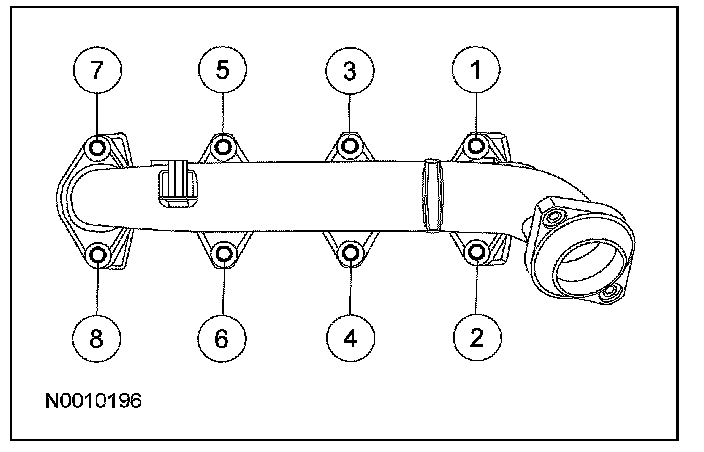 7
5
3
1
8
6
4
2
N0010196