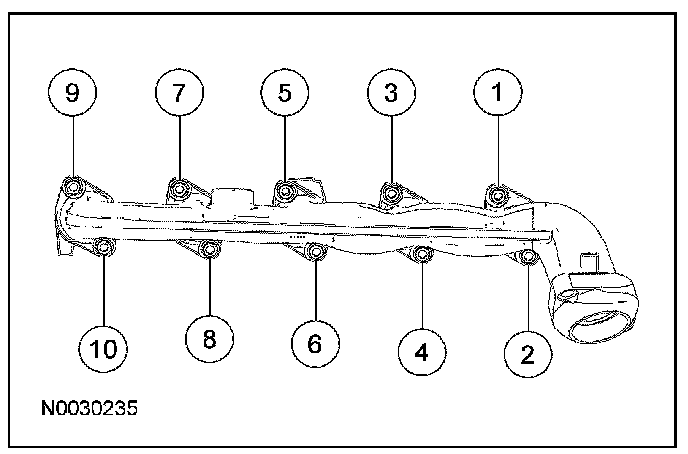 9
7
5
3
1
10
8
6
4
2
N0030235