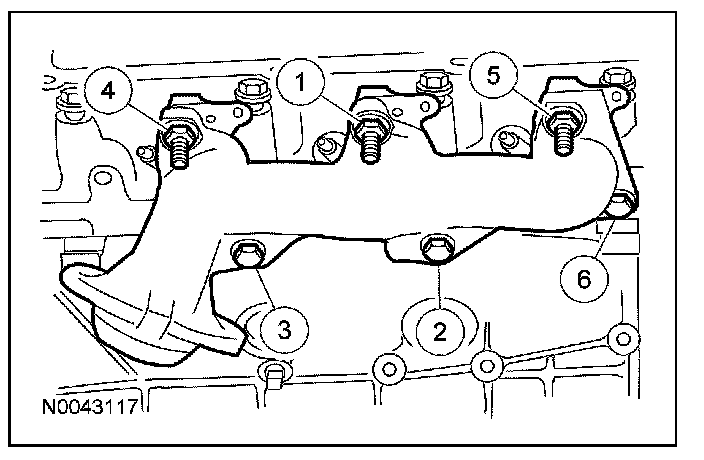 4
1
5
6
3
2
N0043117