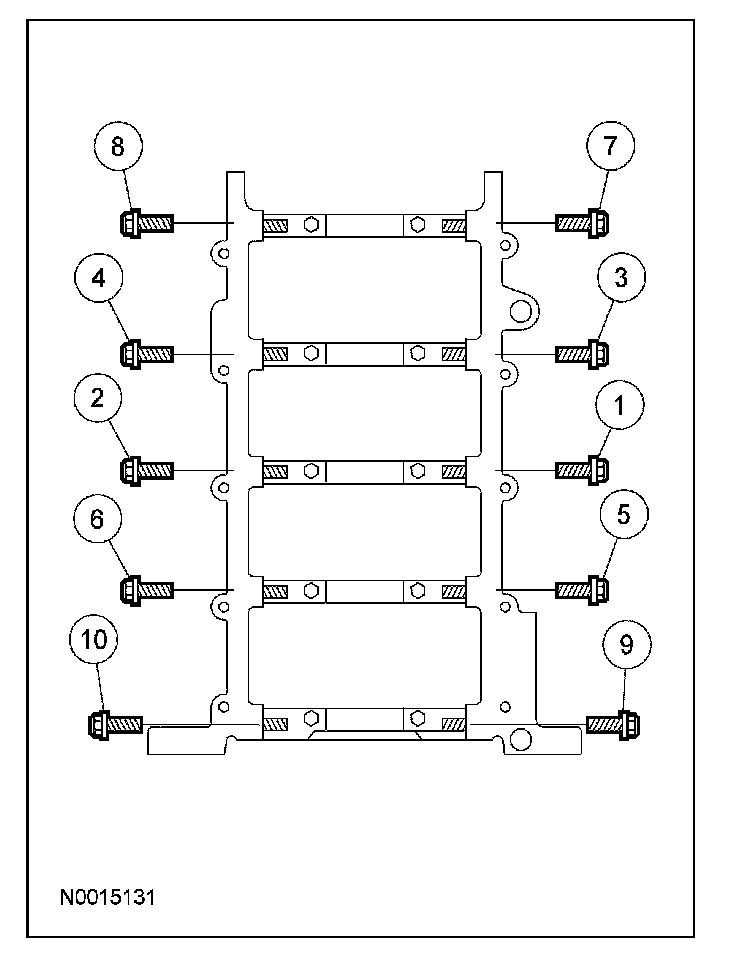 8
7
4
3
2
1
6
5
10
9
N0015131