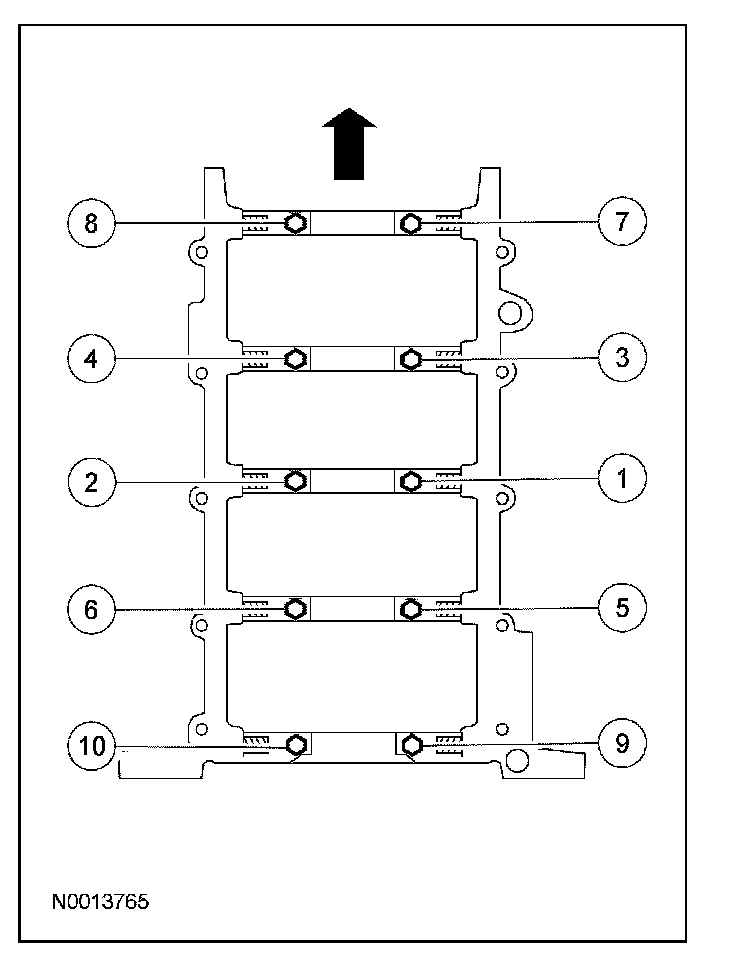 8
7
4
3
2
1
6
5
10
9
N0013765