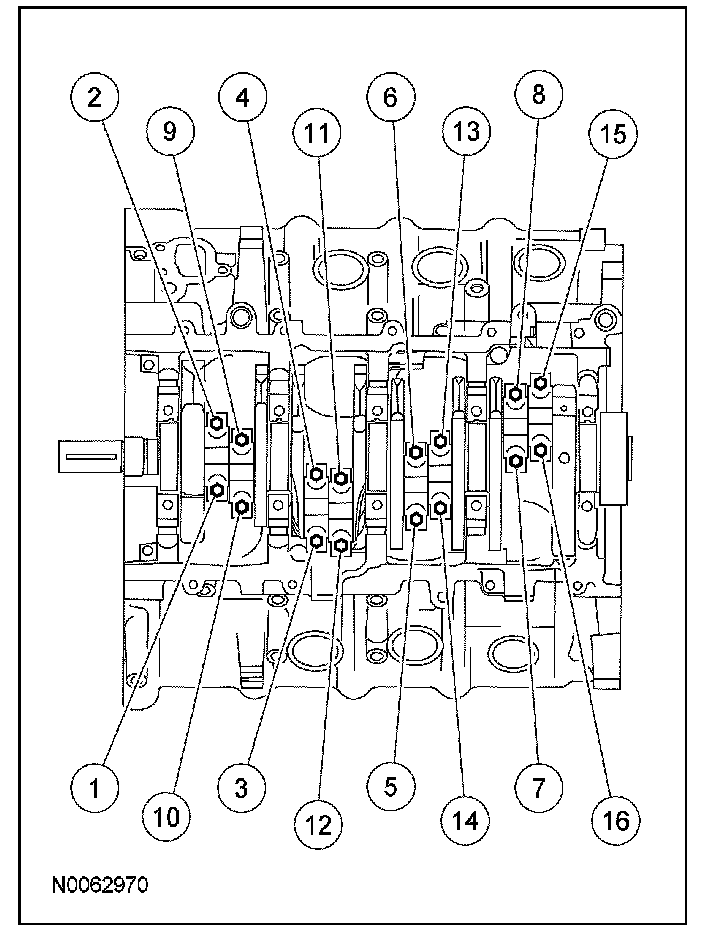 2
9
4
11
6
13
8
15

1
10
3
12
5
14
7
16

N0062970