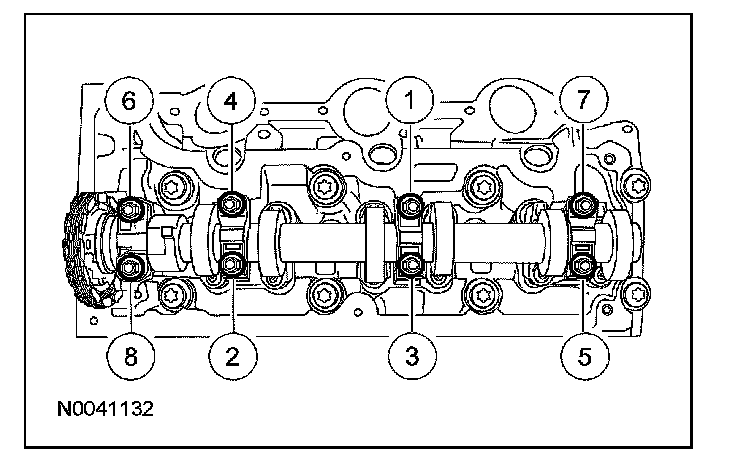 6
4
1
7
8
2
3
5
N0041132