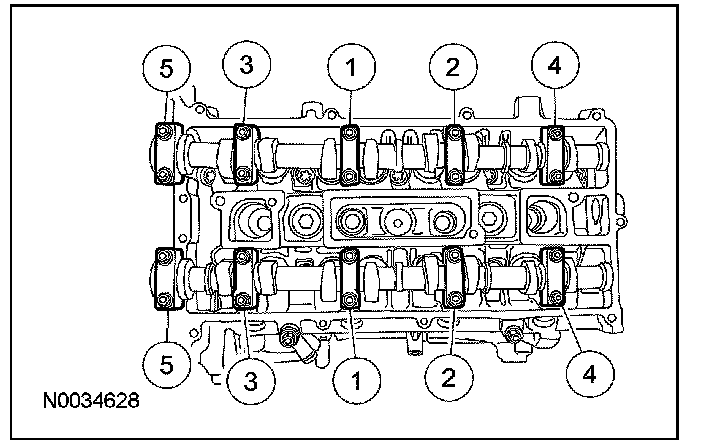 5
3
1
2
4

5
3
1
2
4

N0034628