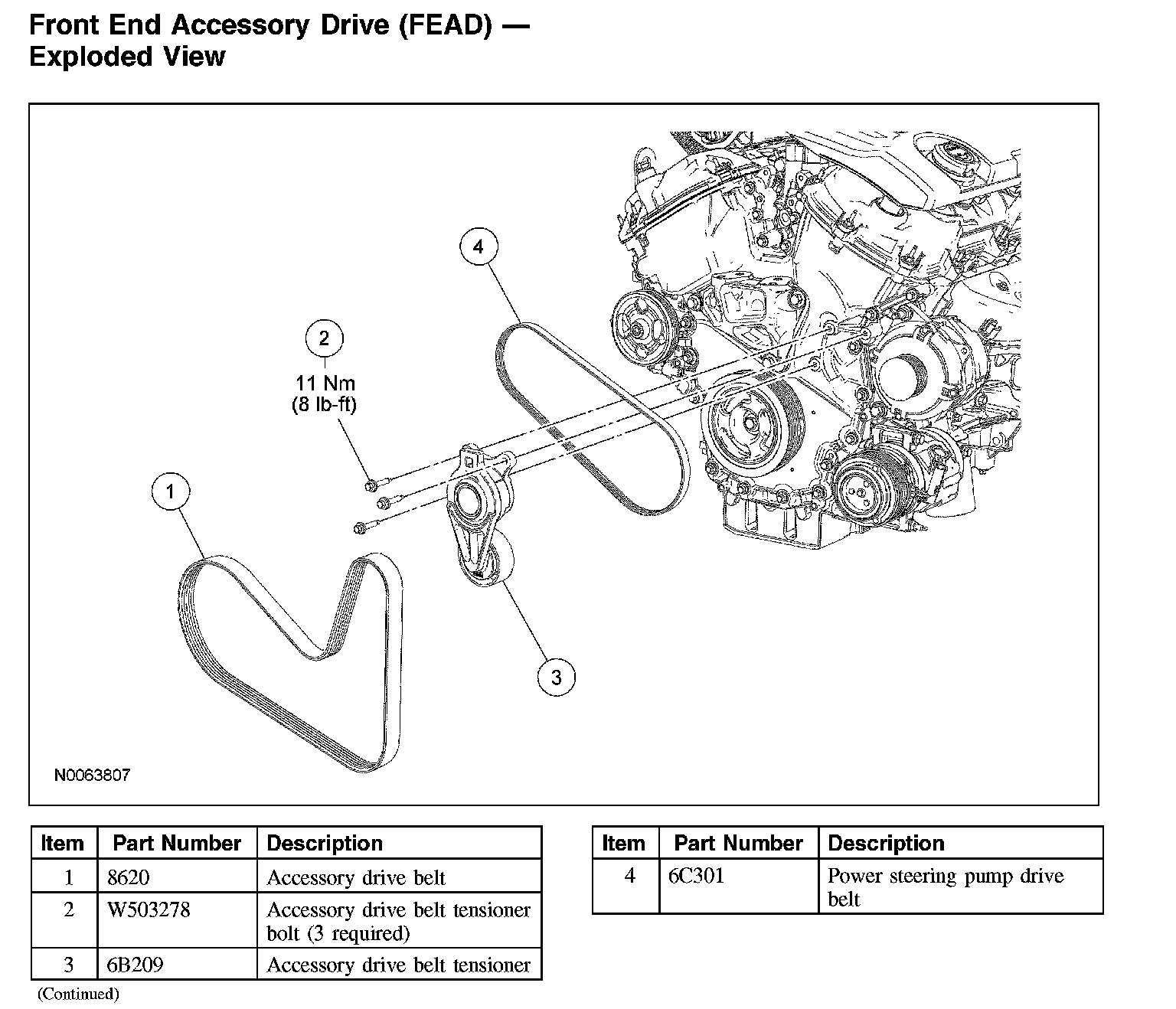 Front End Accessory Drive (FEAD) — Exploded View

4

2

11 Nm
(8 lb-ft)

1

3

N0063807

| Item | Part Number | Description |
|---|---|---|
| 1 | 8620 | Accessory drive belt |
| 2 | W503278 | Accessory drive belt tensioner bolt (3 required) |
| 3 | 6B209 | Accessory drive belt tensioner |

(Continued)

| Item | Part Number | Description |
|---|---|---|
| 4 | 6C301 | Power steering pump drive belt |