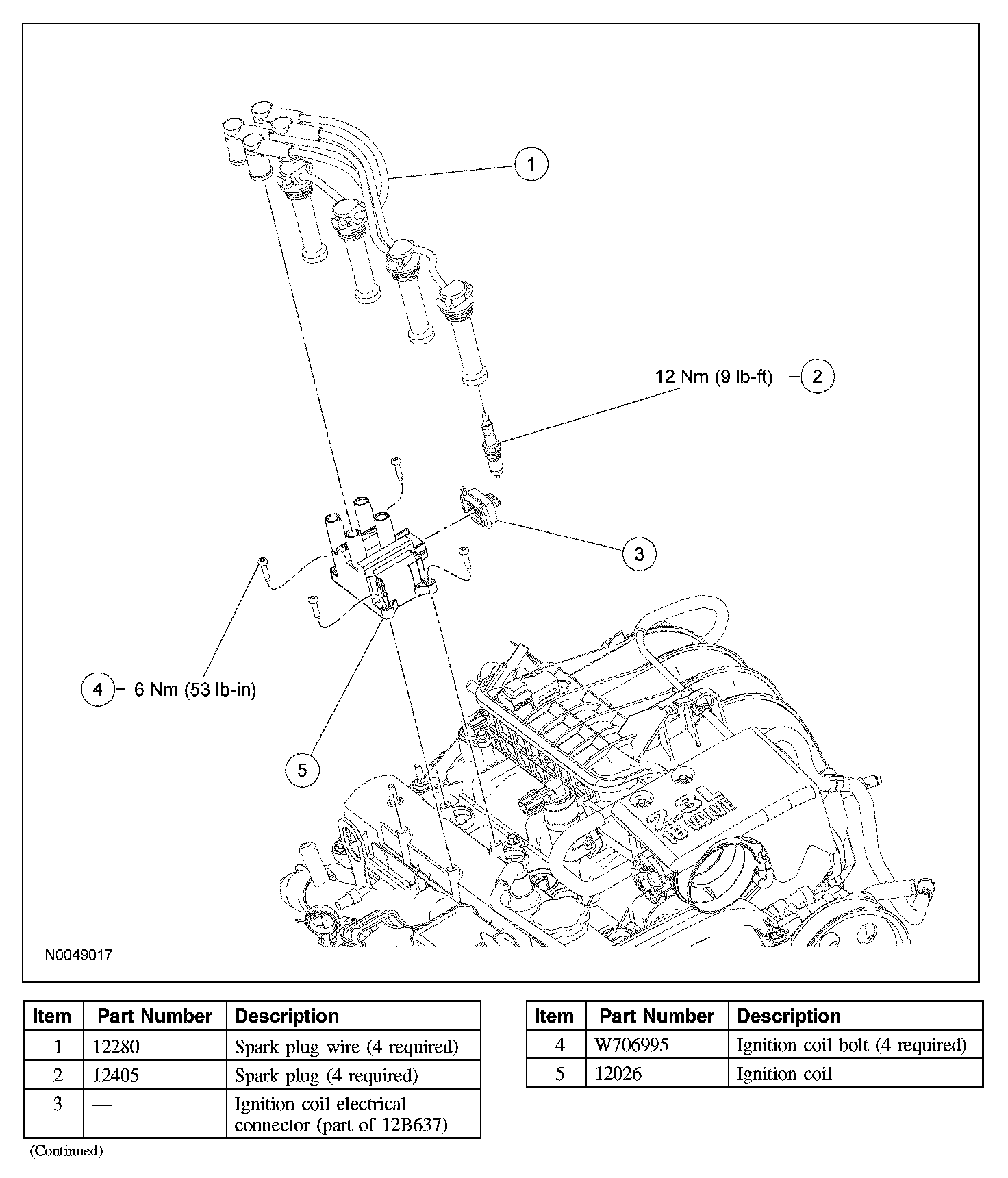 1

12 Nm (9 lb-ft) 2

3

4 6 Nm (53 lb-in)

5

2.3L 16 VALVE

N0049017

| Item | Part Number | Description |
|---|---|---|
| 1 | 12280 | Spark plug wire (4 required) |
| 2 | 12405 | Spark plug (4 required) |
| 3 | — | Ignition coil electrical connector (part of 12B637) |

(Continued)

| Item | Part Number | Description |
|---|---|---|
| 4 | W706995 | Ignition coil bolt (4 required) |
| 5 | 12026 | Ignition coil |