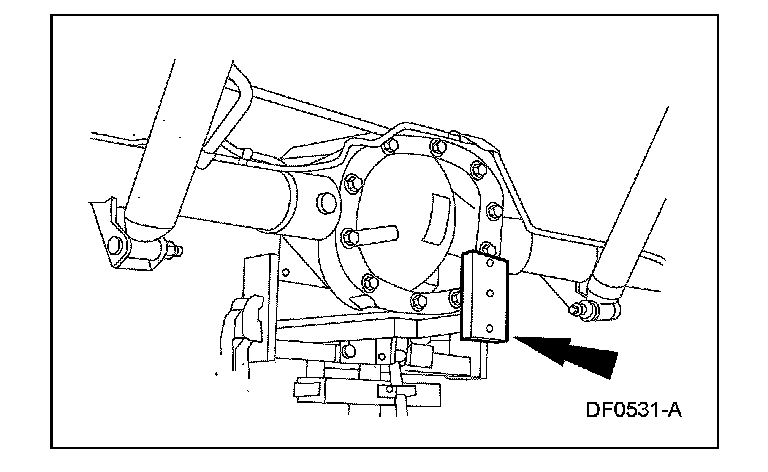 DF0531-A