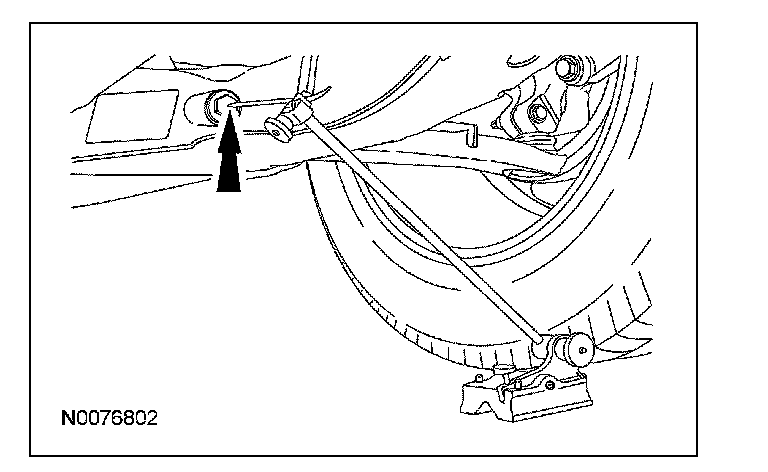 N0076802