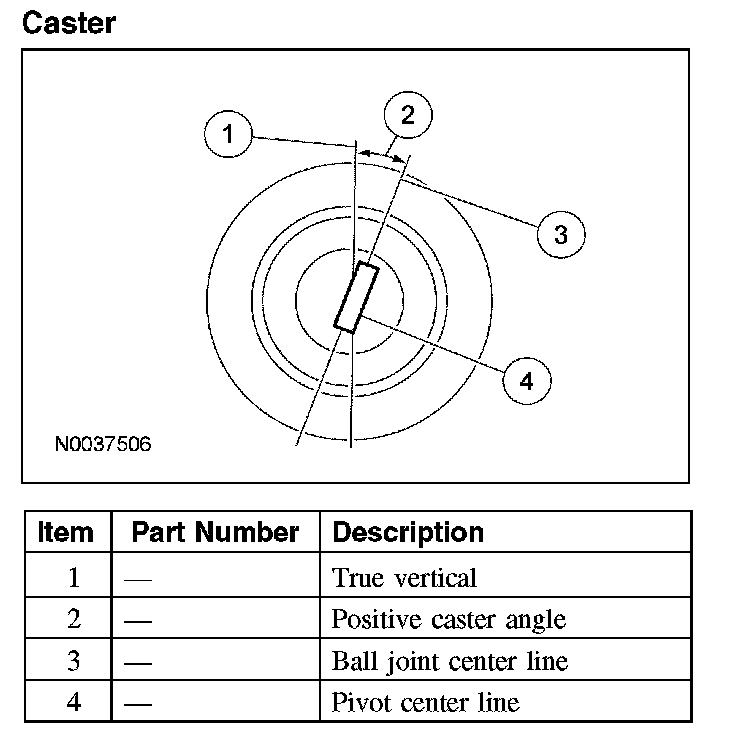 Caster

1
2
3
4
N0037506

| Item | Part Number | Description |
|---|---|---|
| 1 | — | True vertical |
| 2 | — | Positive caster angle |
| 3 | — | Ball joint center line |
| 4 | — | Pivot center line |