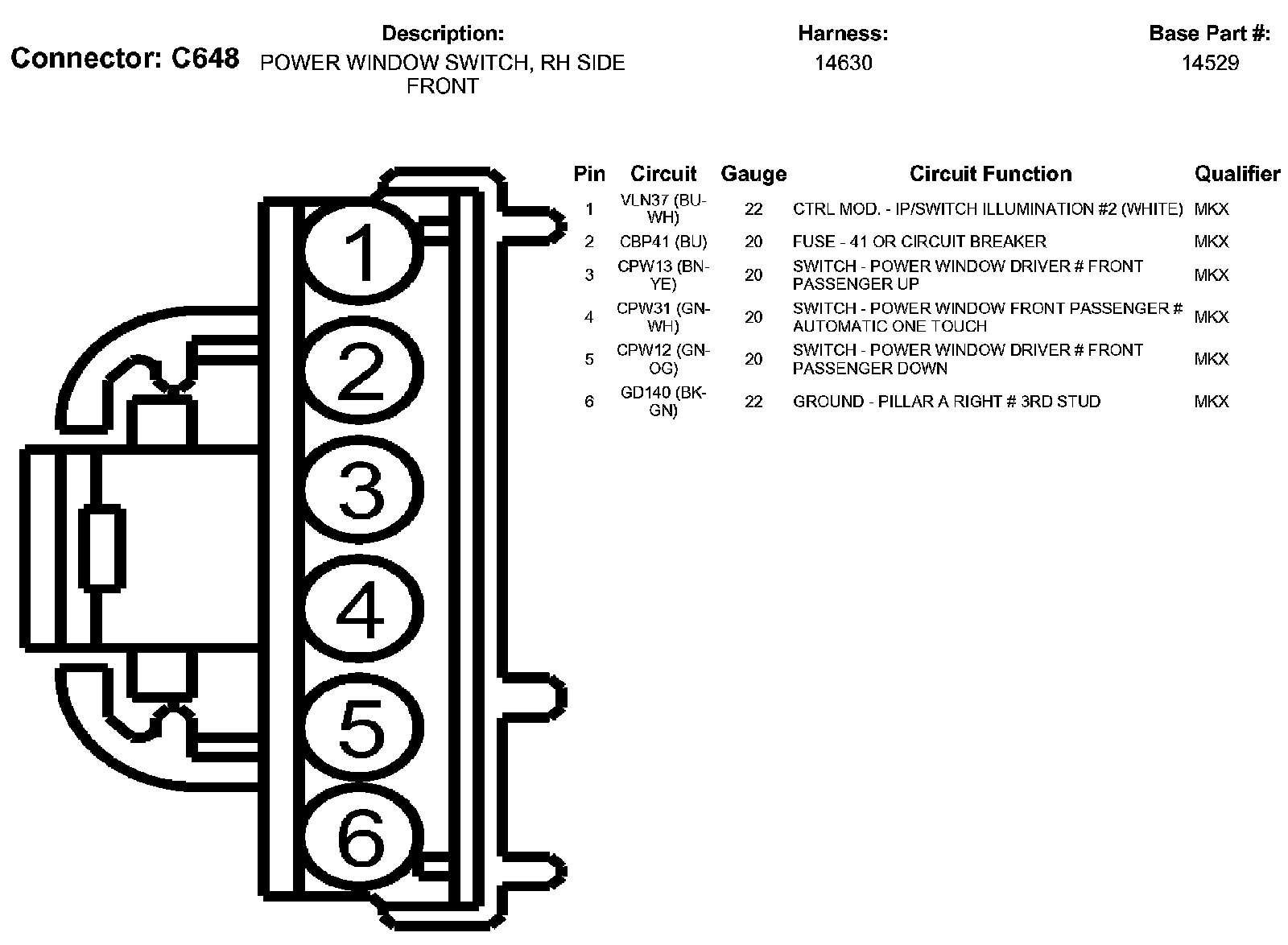 Connector: C648

Description:
POWER WINDOW SWITCH, RH SIDE FRONT

Harness:
14630

Base Part #:
14529

1
2
3
4
5
6

| Pin | Circuit | Gauge | Circuit Function | Qualifier |
|---|---|---|---|---|
| 1 | VLN37 (BU-WH) | 22 | CTRL MOD. - IP/SWITCH ILLUMINATION #2 (WHITE) | MKX |
| 2 | CBP41 (BU) | 20 | FUSE - 41 OR CIRCUIT BREAKER | MKX |
| 3 | CPW13 (BN-YE) | 20 | SWITCH - POWER WINDOW DRIVER # FRONT PASSENGER UP | MKX |
| 4 | CPW31 (GN-WH) | 20 | SWITCH - POWER WINDOW FRONT PASSENGER # AUTOMATIC ONE TOUCH | MKX |
| 5 | CPW12 (GN-OG) | 20 | SWITCH - POWER WINDOW DRIVER # FRONT PASSENGER DOWN | MKX |
| 6 | GD140 (BK-GN) | 22 | GROUND - PILLAR A RIGHT # 3RD STUD | MKX |