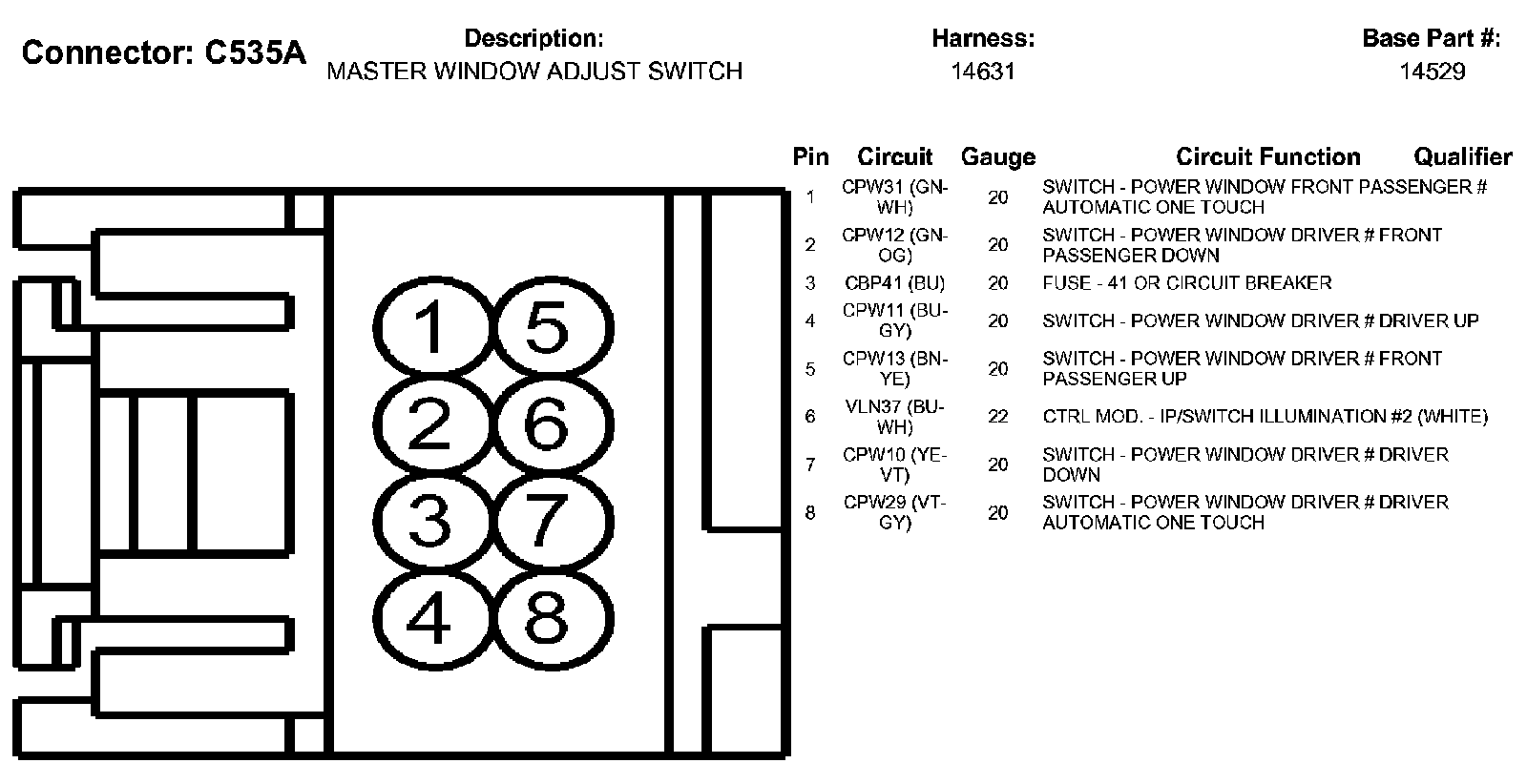 Connector: C535A

Description:
MASTER WINDOW ADJUST SWITCH

Harness:
14631

Base Part #:
14529

1 5
2 6
3 7
4 8

| Pin | Circuit | Gauge | Circuit Function | Qualifier |
|---|---|---|---|---|
| 1 | CPW31 (GN-WH) | 20 | SWITCH - POWER WINDOW FRONT PASSENGER # AUTOMATIC ONE TOUCH | |
| 2 | CPW12 (GN-OG) | 20 | SWITCH - POWER WINDOW DRIVER # FRONT PASSENGER DOWN | |
| 3 | CBP41 (BU) | 20 | FUSE - 41 OR CIRCUIT BREAKER | |
| 4 | CPW11 (BU-GY) | 20 | SWITCH - POWER WINDOW DRIVER # DRIVER UP | |
| 5 | CPW13 (BN-YE) | 20 | SWITCH - POWER WINDOW DRIVER # FRONT PASSENGER UP | |
| 6 | VLN37 (BU-WH) | 22 | CTRL MOD. - IP/SWITCH ILLUMINATION #2 (WHITE) | |
| 7 | CPW10 (YE-VT) | 20 | SWITCH - POWER WINDOW DRIVER # DRIVER DOWN | |
| 8 | CPW29 (VT-GY) | 20 | SWITCH - POWER WINDOW DRIVER # DRIVER AUTOMATIC ONE TOUCH | |