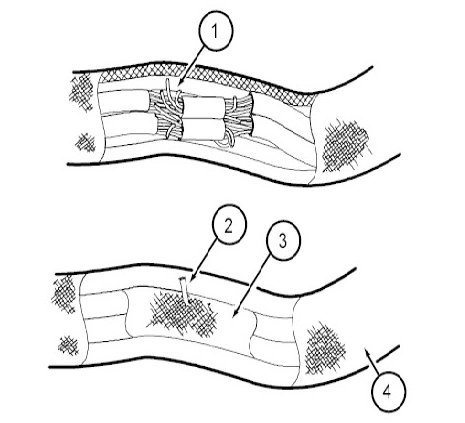 1
2
3
4