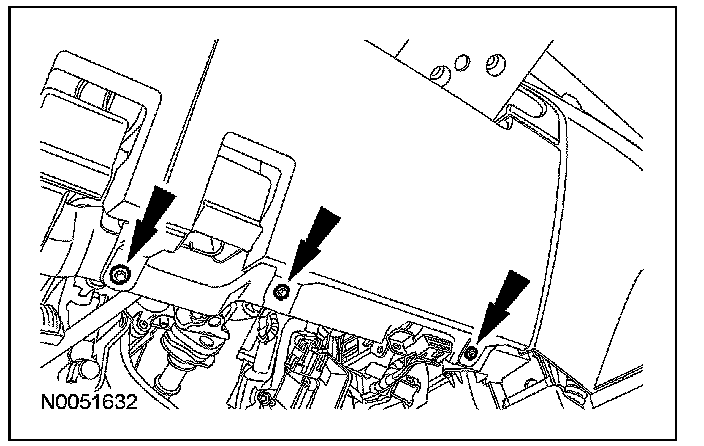 N0051632