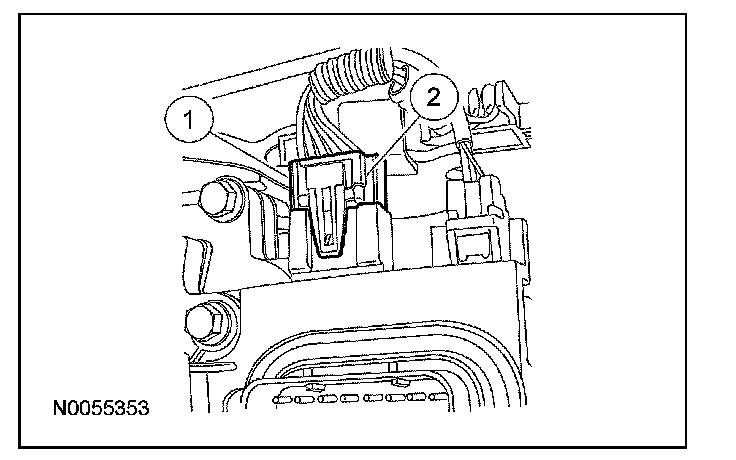 1
2
N0055353