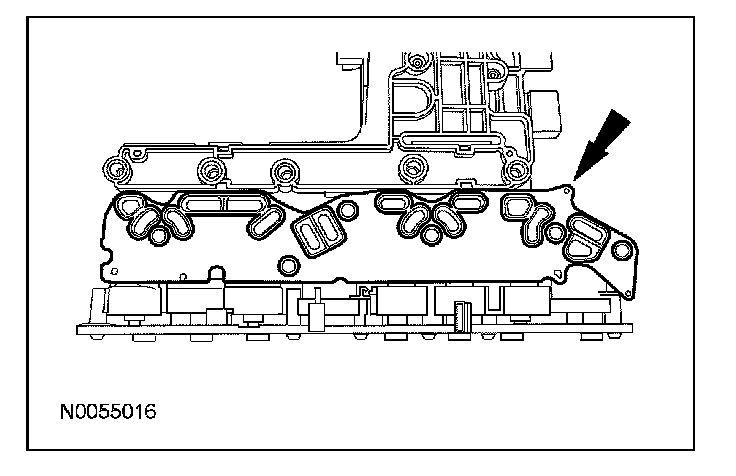 N0055016