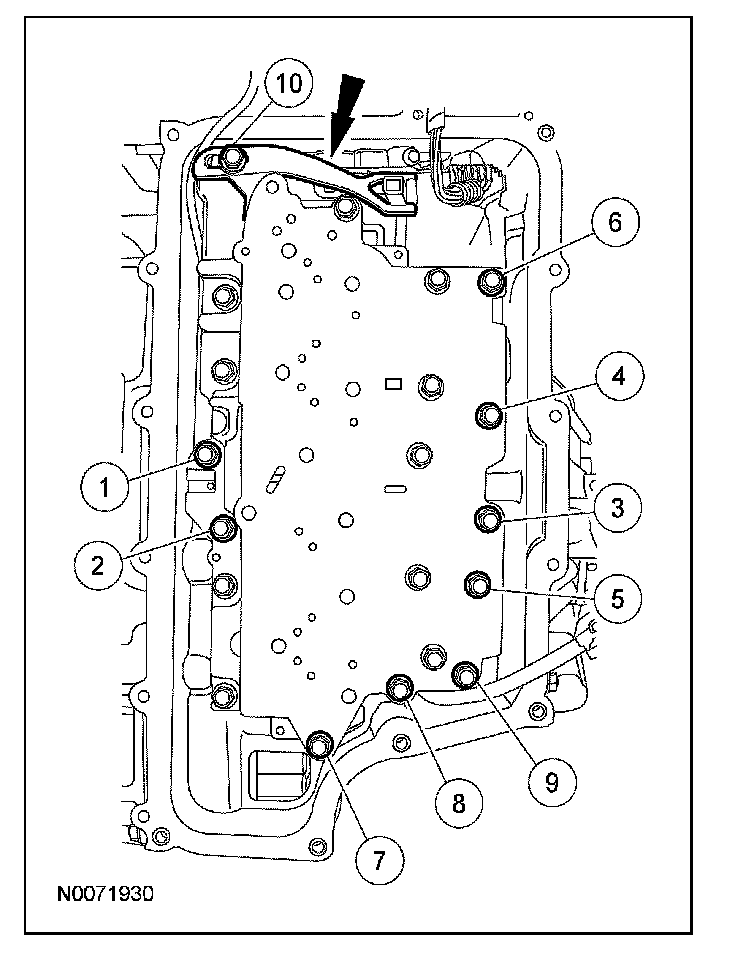 10
6
4
1
3
2
5
9
8
7
N0071930