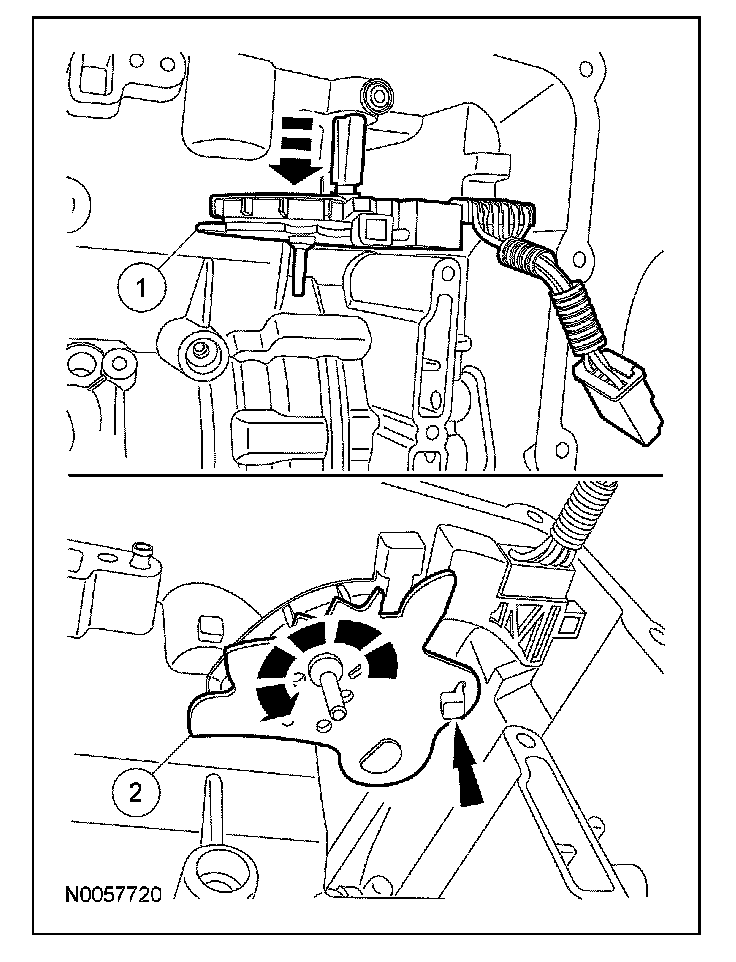 1
2
N0057720