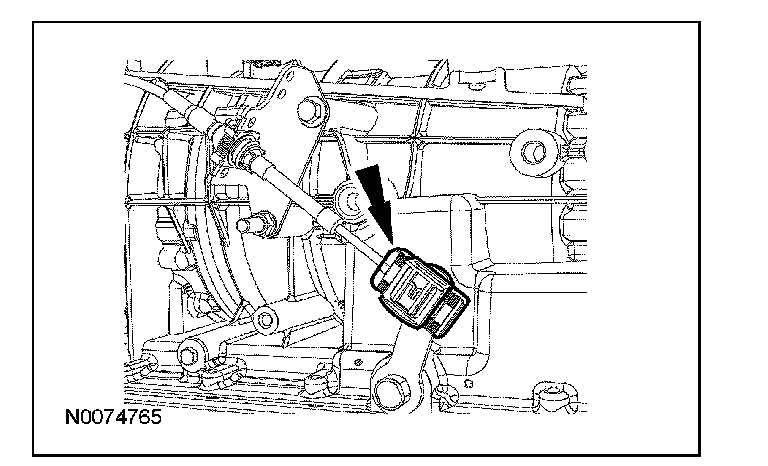 N0074765