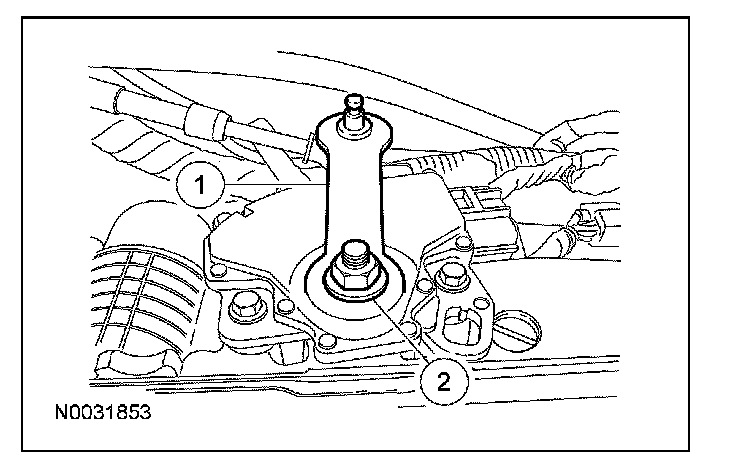 1
2
N0031853