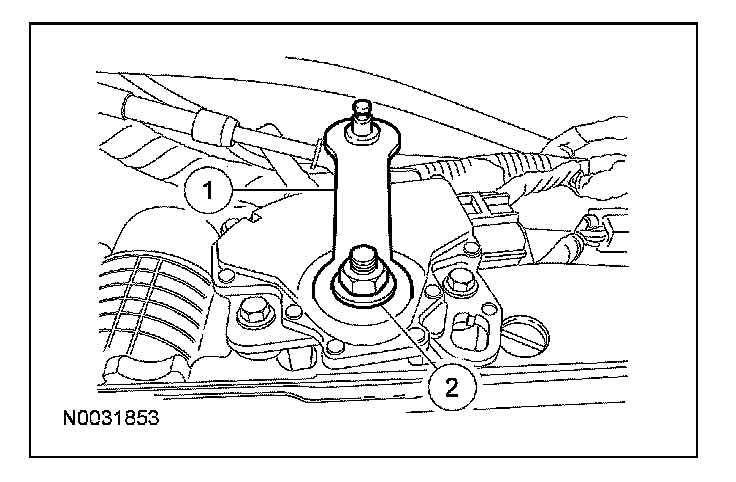 1
2
N0031853